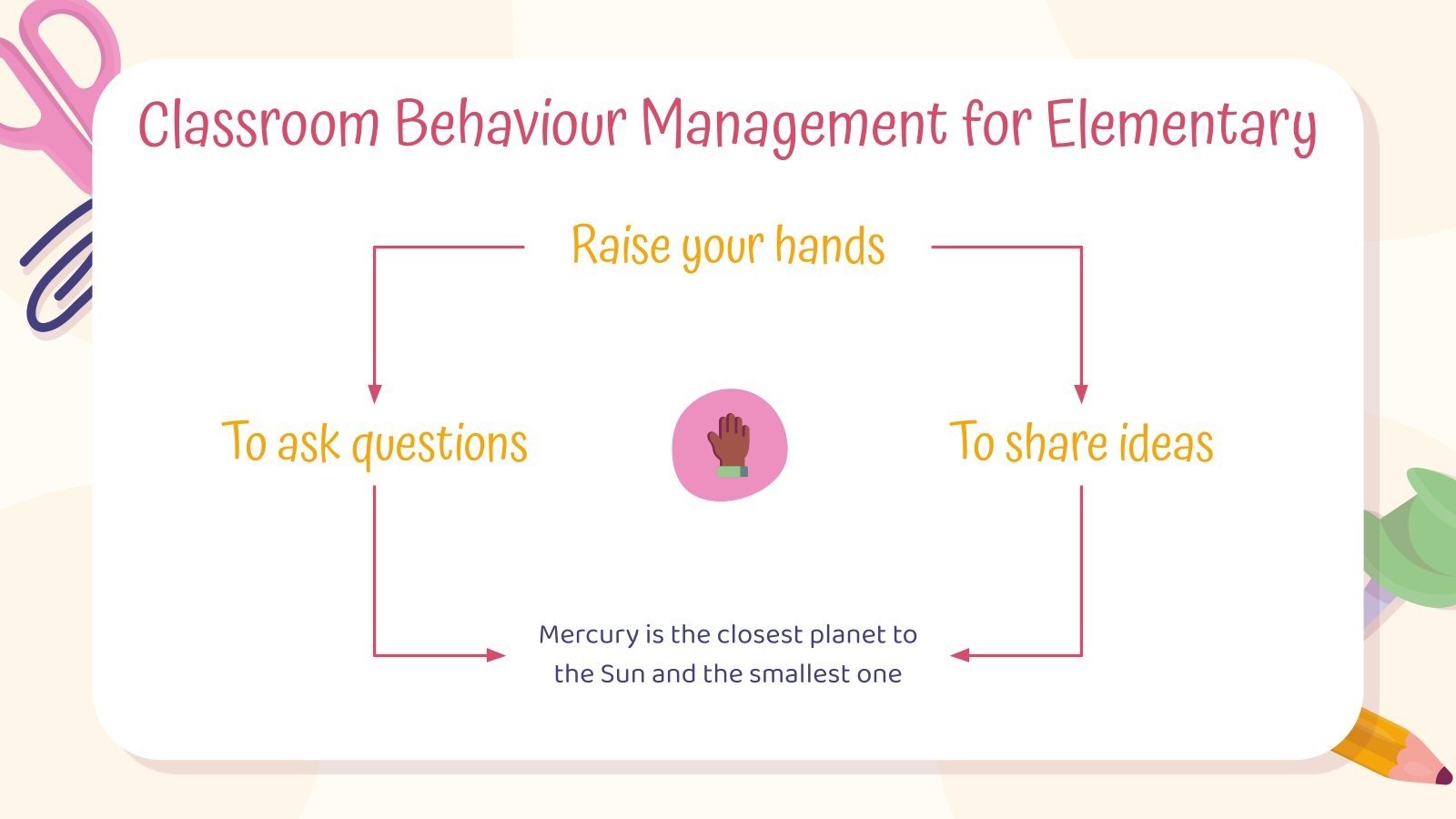 Classroom Behaviour Management for Elementary

Raise your hands

To ask questions

To share ideas

Mercury is the closest planet to the Sun and the smallest one