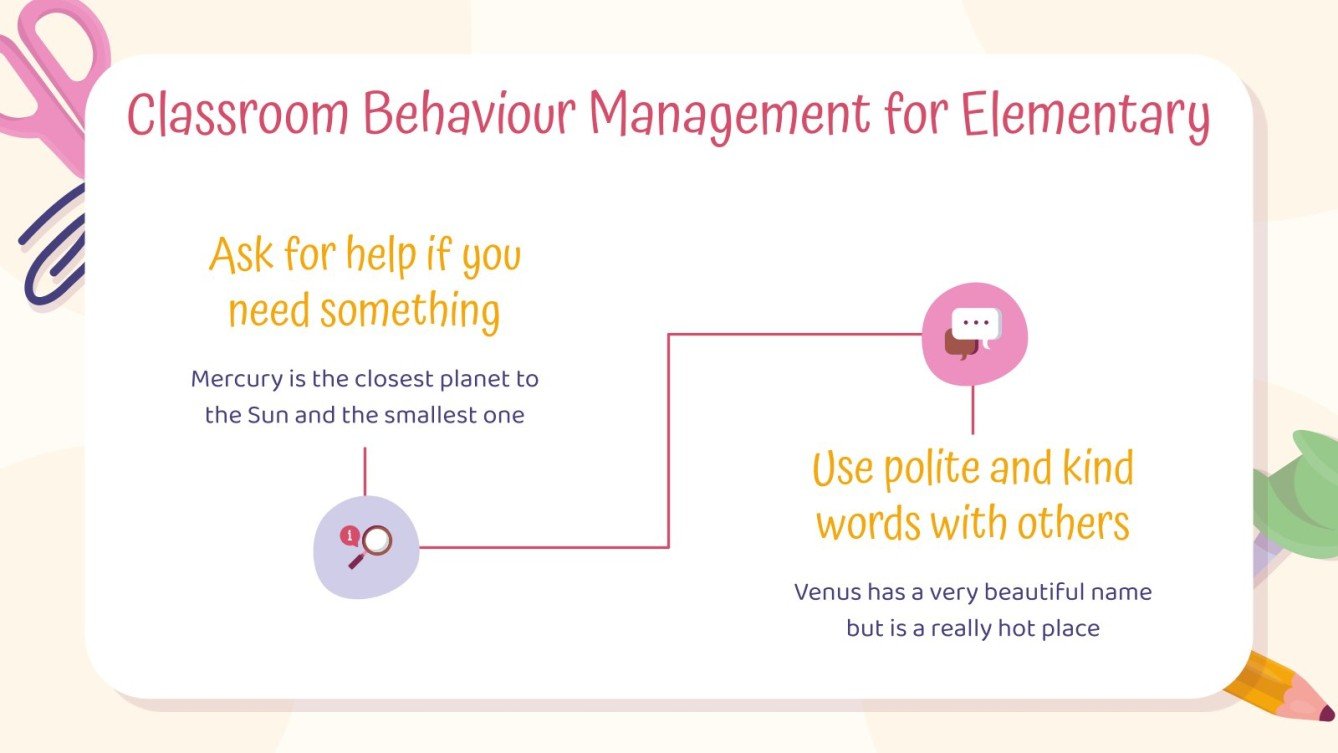 Classroom Behaviour Management for Elementary

Ask for help if you need something

Mercury is the closest planet to the Sun and the smallest one

Use polite and kind words with others

Venus has a very beautiful name but is a really hot place