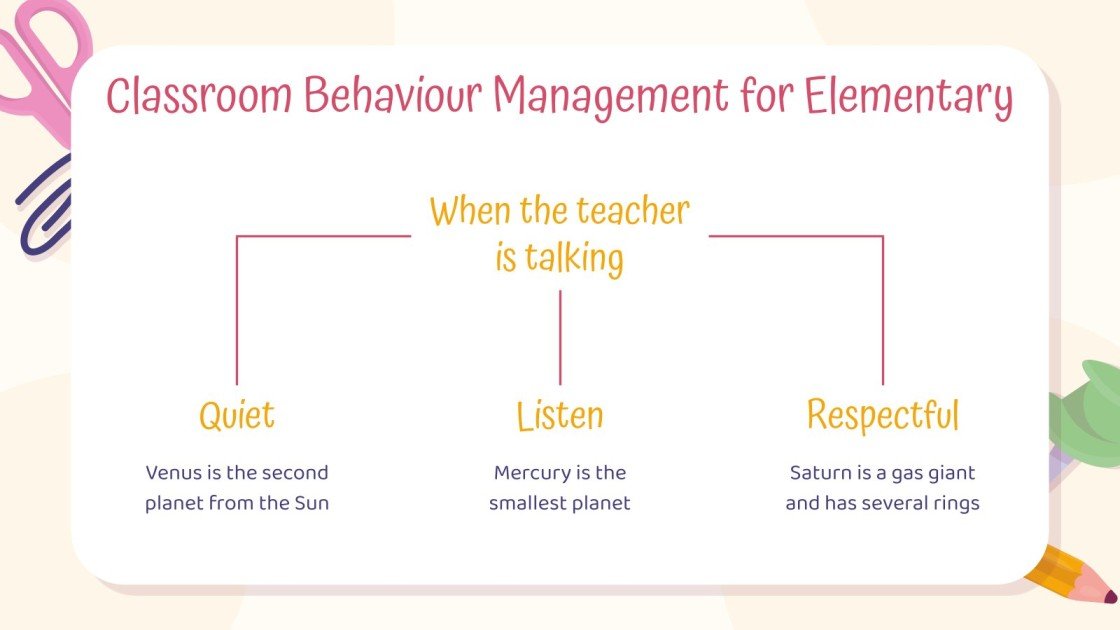 Classroom Behaviour Management for Elementary

When the teacher is talking

Quiet

Venus is the second planet from the Sun

Listen

Mercury is the smallest planet

Respectful

Saturn is a gas giant and has several rings