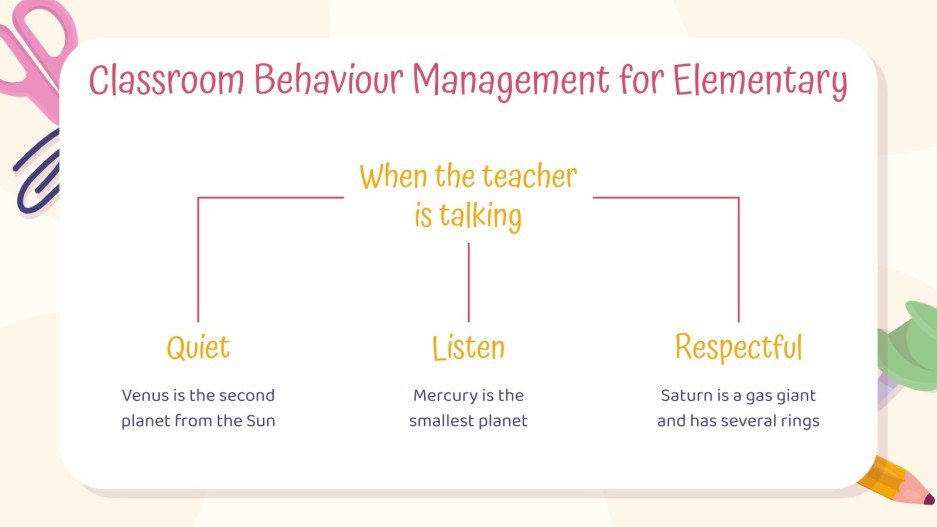 Classroom Behaviour Management for Elementary

When the teacher is talking

Quiet

Venus is the second planet from the Sun

Listen

Mercury is the smallest planet

Respectful

Saturn is a gas giant and has several rings