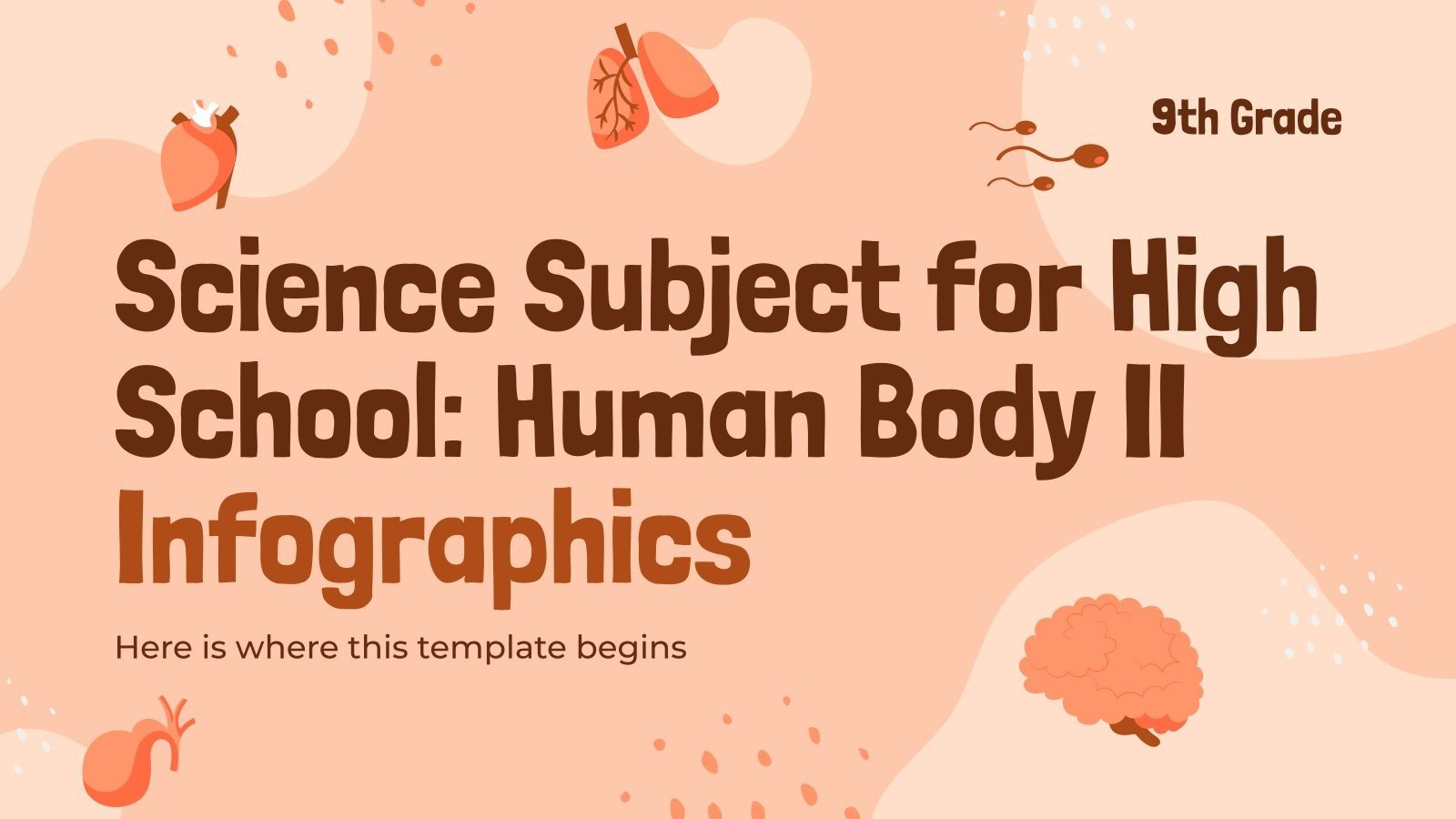 9th Grade

Science Subject for High School: Human Body II Infographics

Here is where this template begins