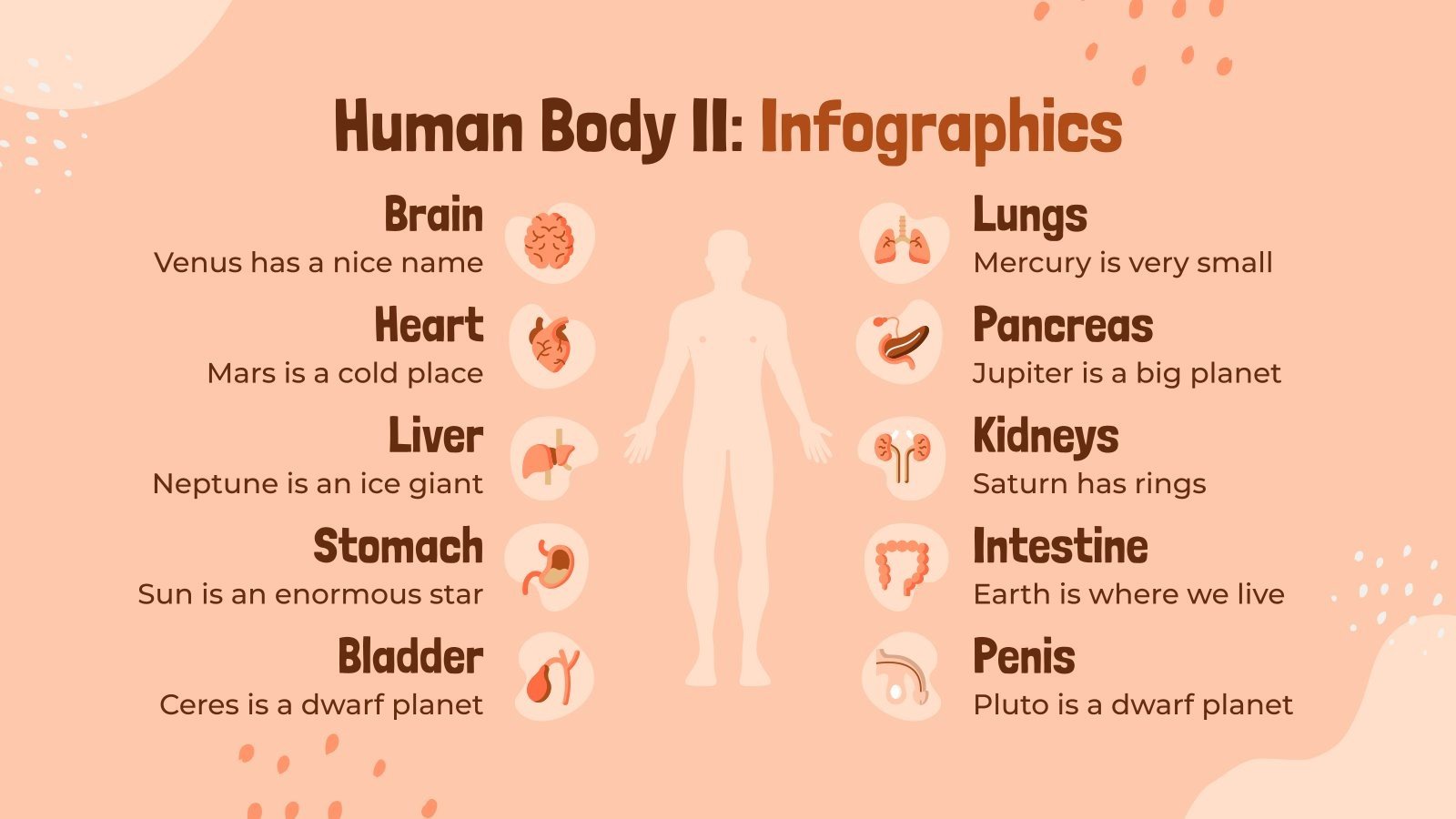 Human Body II: Infographics

Brain
Venus has a nice name

Heart
Mars is a cold place

Liver
Neptune is an ice giant

Stomach
Sun is an enormous star

Bladder
Ceres is a dwarf planet

Lungs
Mercury is very small

Pancreas
Jupiter is a big planet

Kidneys
Saturn has rings

Intestine
Earth is where we live

Penis
Pluto is a dwarf planet