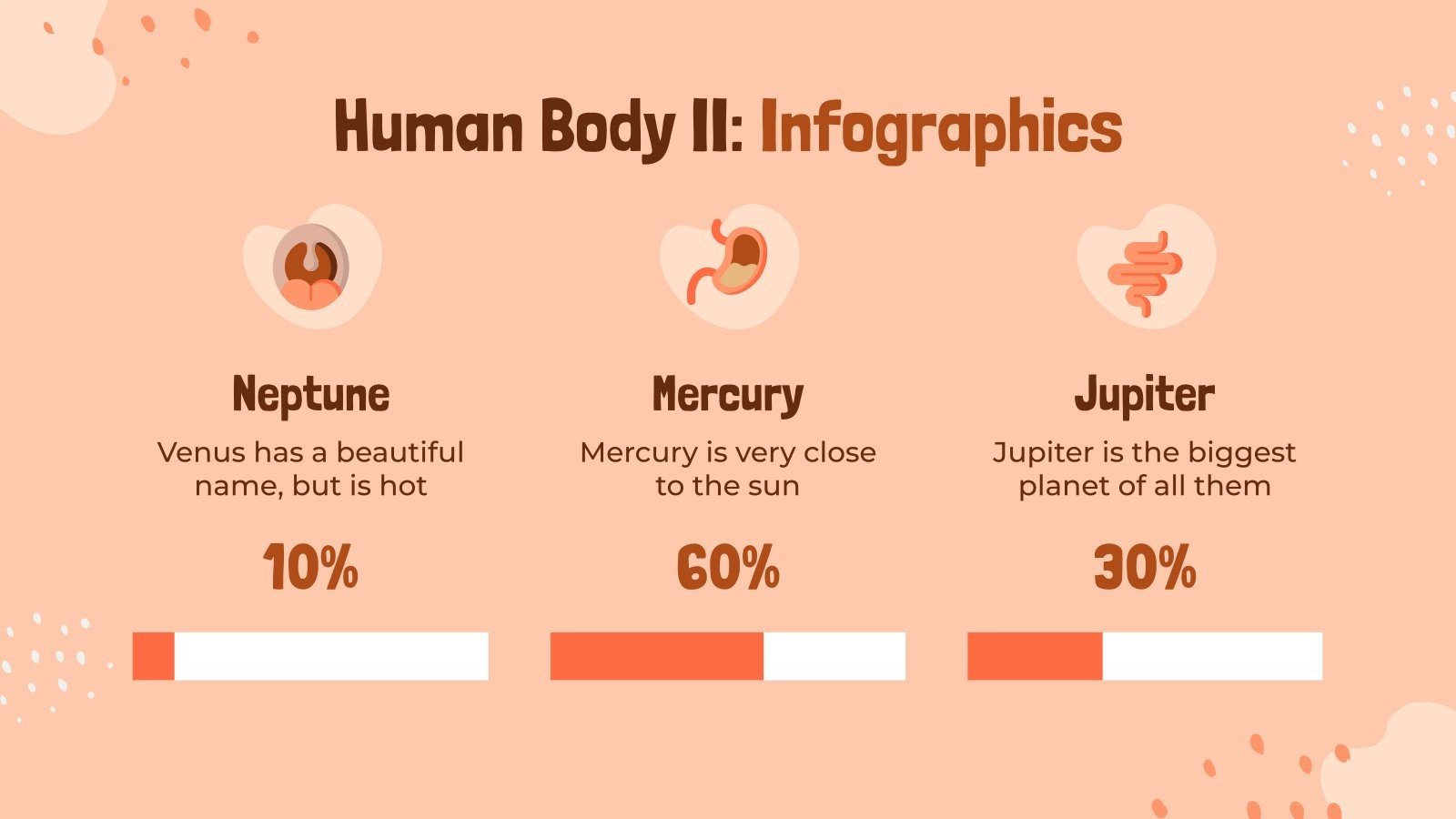 Human Body II: Infographics

Neptune

Venus has a beautiful name, but is hot

10%

Mercury

Mercury is very close to the sun

60%

Jupiter

Jupiter is the biggest planet of all them

30%