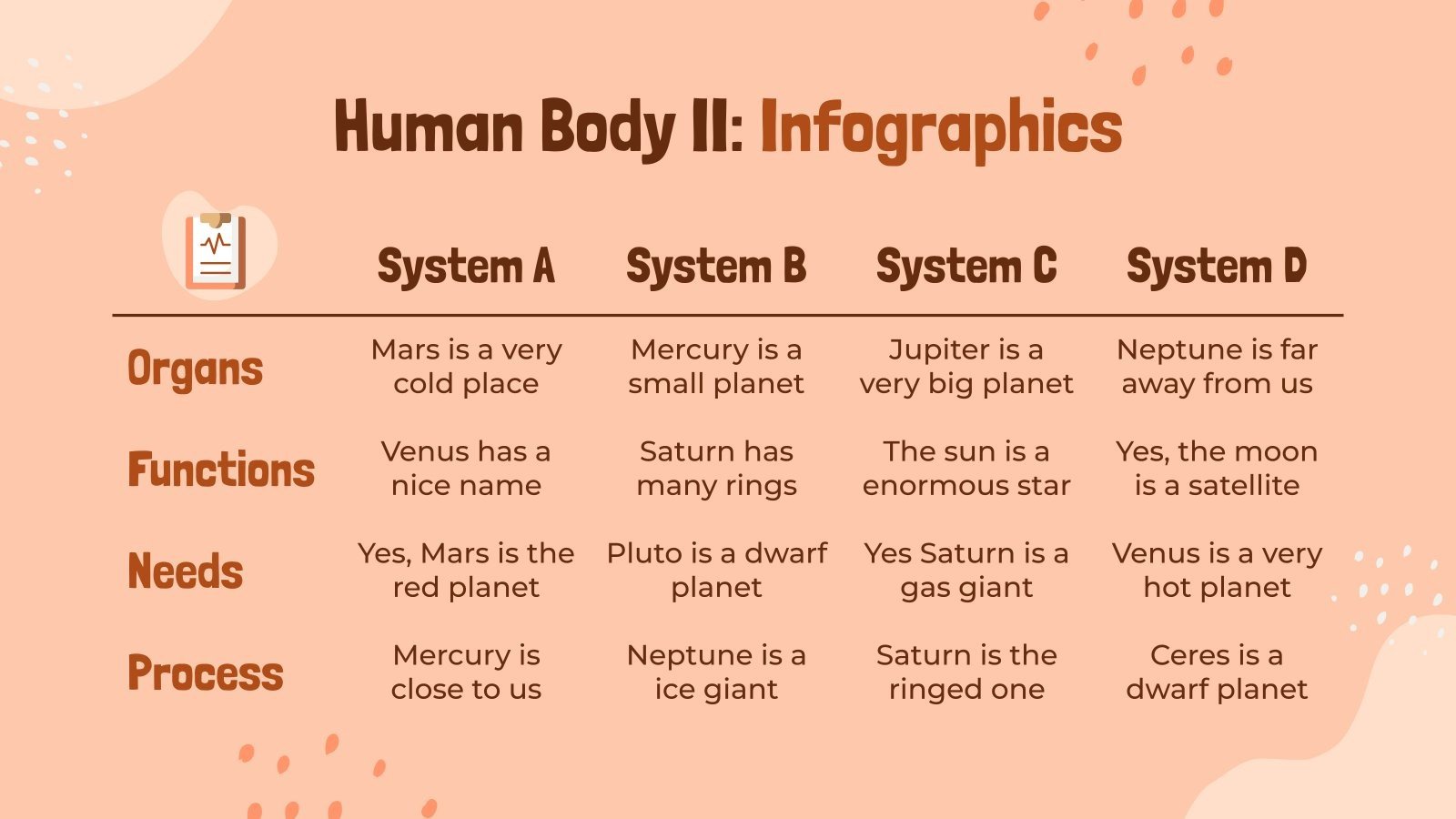 Human Body II: Infographics

| | System A | System B | System C | System D |
|---|---|---|---|---|
| Organs | Mars is a very cold place | Mercury is a small planet | Jupiter is a very big planet | Neptune is far away from us |
| Functions | Venus has a nice name | Saturn has many rings | The sun is a enormous star | Yes, the moon is a satellite |
| Needs | Yes, Mars is the red planet | Pluto is a dwarf planet | Yes Saturn is a gas giant | Venus is a very hot planet |
| Process | Mercury is close to us | Neptune is a ice giant | Saturn is the ringed one | Ceres is a dwarf planet |