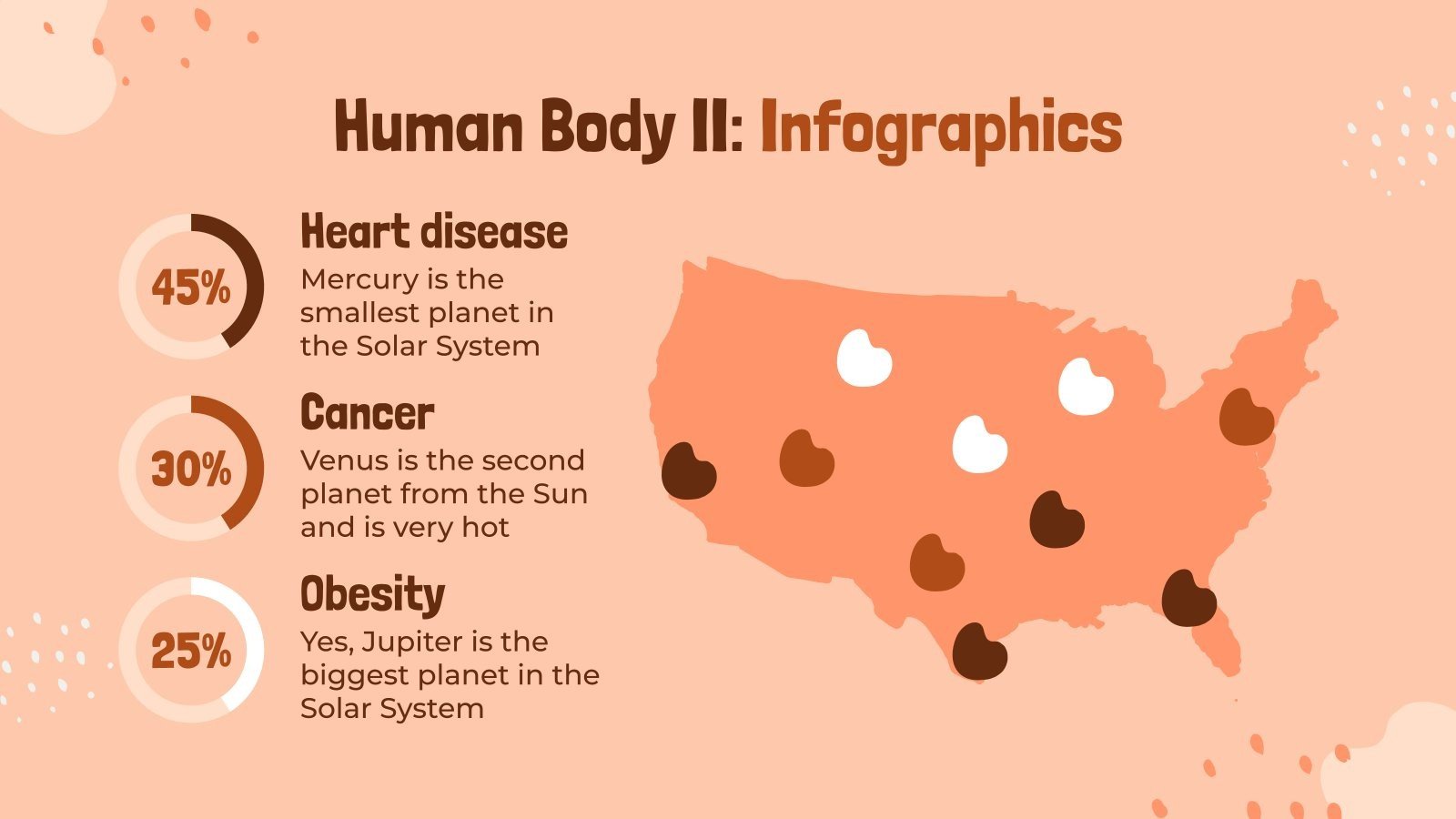 Human Body II: Infographics

45%

Heart disease

Mercury is the smallest planet in the Solar System

30%

Cancer

Venus is the second planet from the Sun and is very hot

25%

Obesity

Yes, Jupiter is the biggest planet in the Solar System