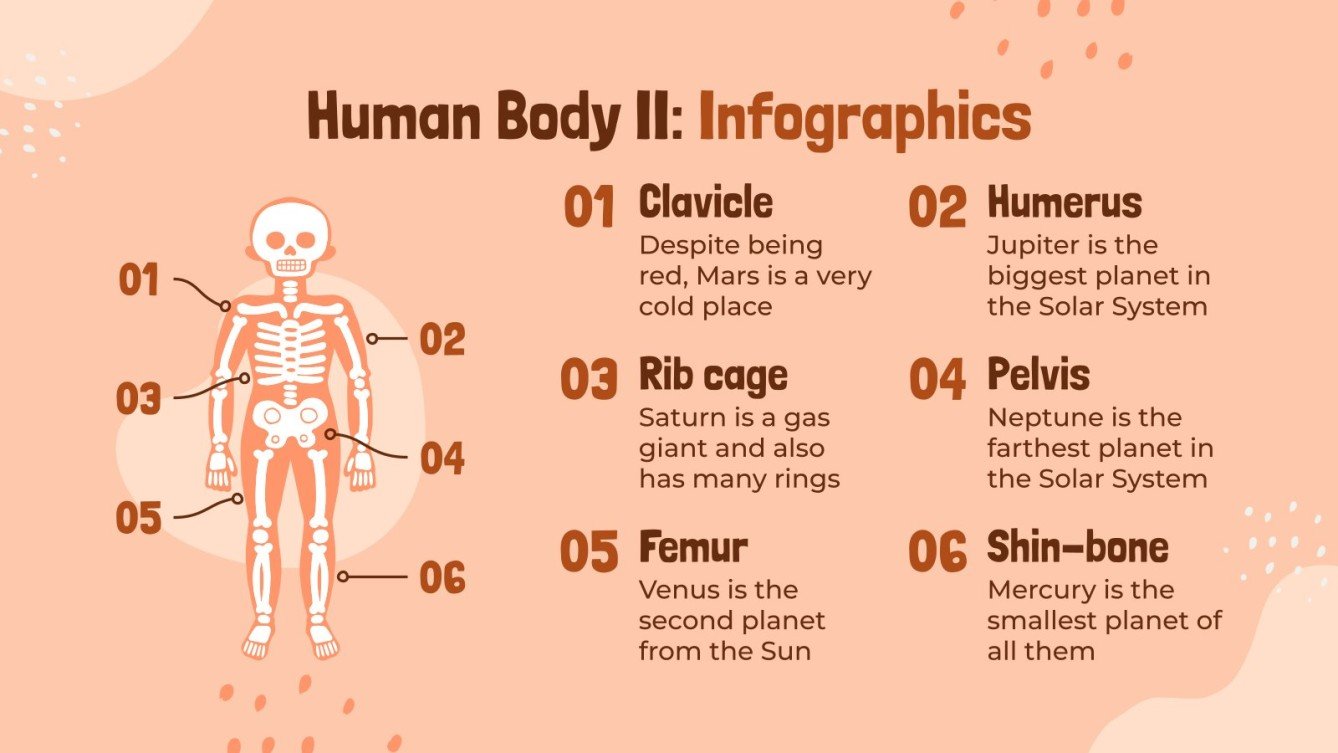 Human Body II: Infographics

01
02
03
04
05
06

01 Clavicle
Despite being red, Mars is a very cold place

02 Humerus
Jupiter is the biggest planet in the Solar System

03 Rib cage
Saturn is a gas giant and also has many rings

04 Pelvis
Neptune is the farthest planet in the Solar System

05 Femur
Venus is the second planet from the Sun

06 Shin-bone
Mercury is the smallest planet of all them