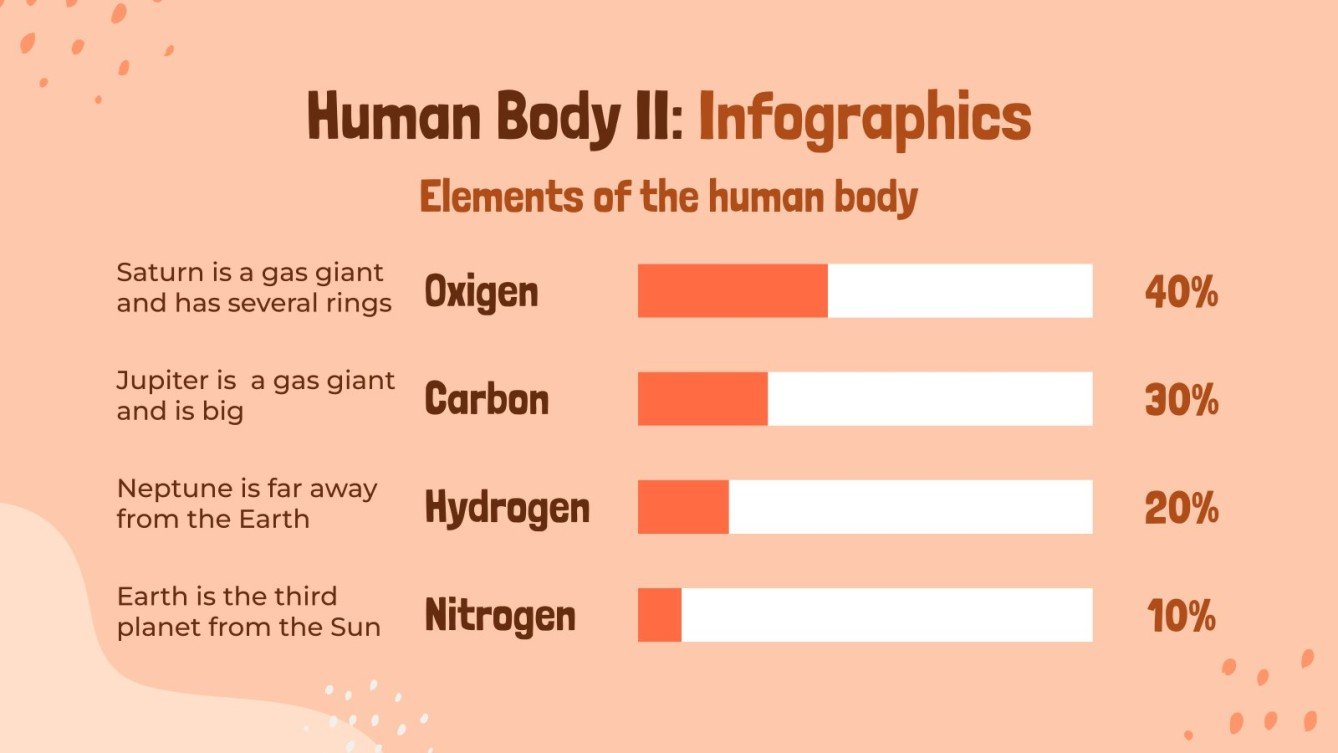 Human Body II: Infographics

Elements of the human body

Saturn is a gas giant and has several rings

Oxigen

40%

Jupiter is a gas giant and is big

Carbon

30%

Neptune is far away from the Earth

Hydrogen

20%

Earth is the third planet from the Sun

Nitrogen

10%