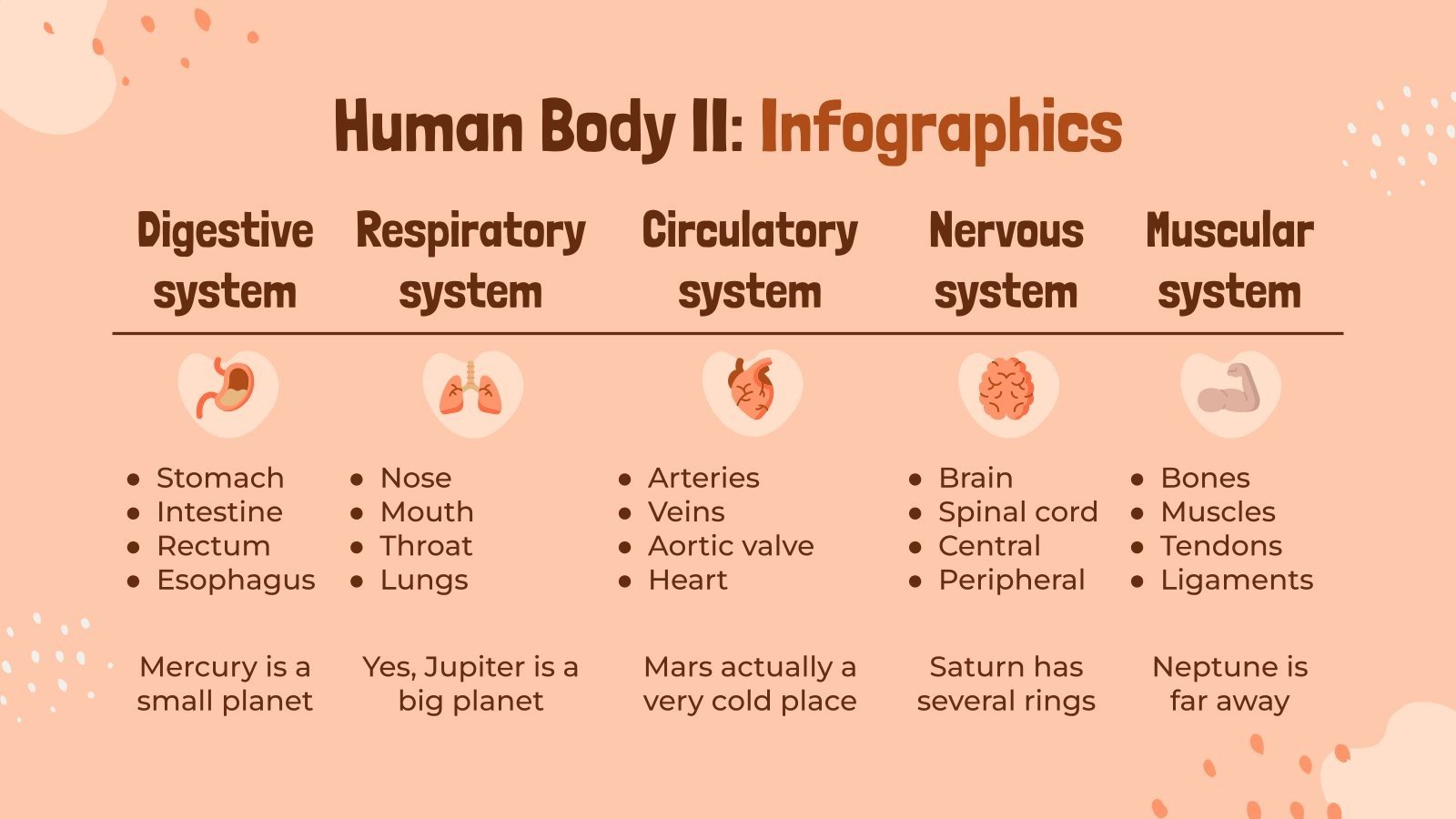 Human Body II: Infographics

Digestive system

- Stomach
- Intestine
- Rectum
- Esophagus

Mercury is a small planet

Respiratory system

- Nose
- Mouth
- Throat
- Lungs

Yes, Jupiter is a big planet

Circulatory system

- Arteries
- Veins
- Aortic valve
- Heart

Mars actually a very cold place

Nervous system

- Brain
- Spinal cord
- Central
- Peripheral

Saturn has several rings

Muscular system

- Bones
- Muscles
- Tendons
- Ligaments

Neptune is far away