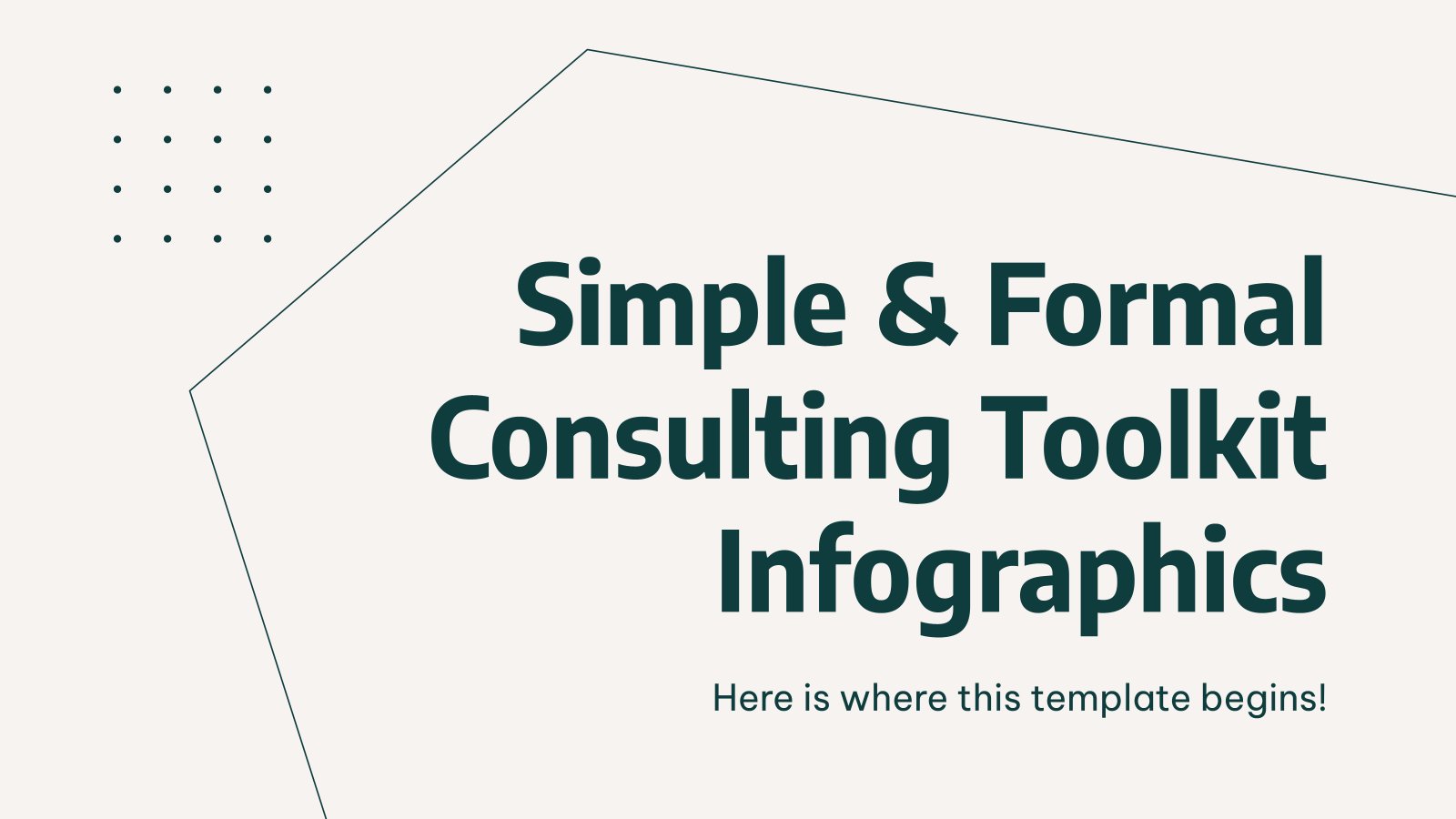 Simple & Formal Consulting Toolkit Infographics

Here is where this template begins!