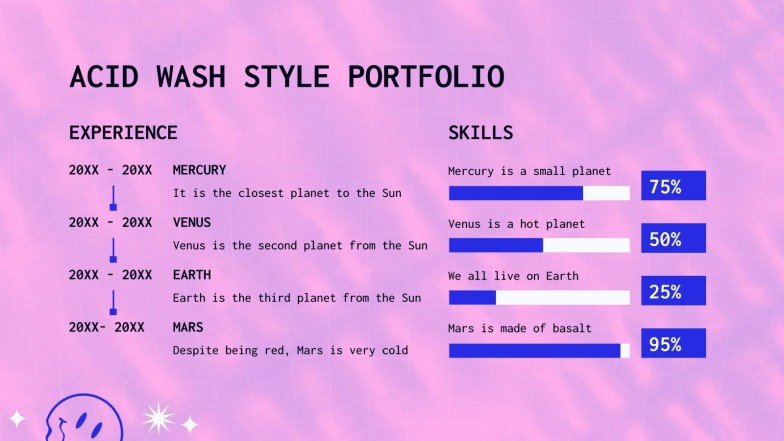 ACID WASH STYLE PORTFOLIO

EXPERIENCE

20XX - 20XX MERCURY
It is the closest planet to the Sun

20XX - 20XX VENUS
Venus is the second planet from the Sun

20XX - 20XX EARTH
Earth is the third planet from the Sun

20XX- 20XX MARS
Despite being red, Mars is very cold

SKILLS

Mercury is a small planet
75%

Venus is a hot planet
50%

We all live on Earth
25%

Mars is made of basalt
95%