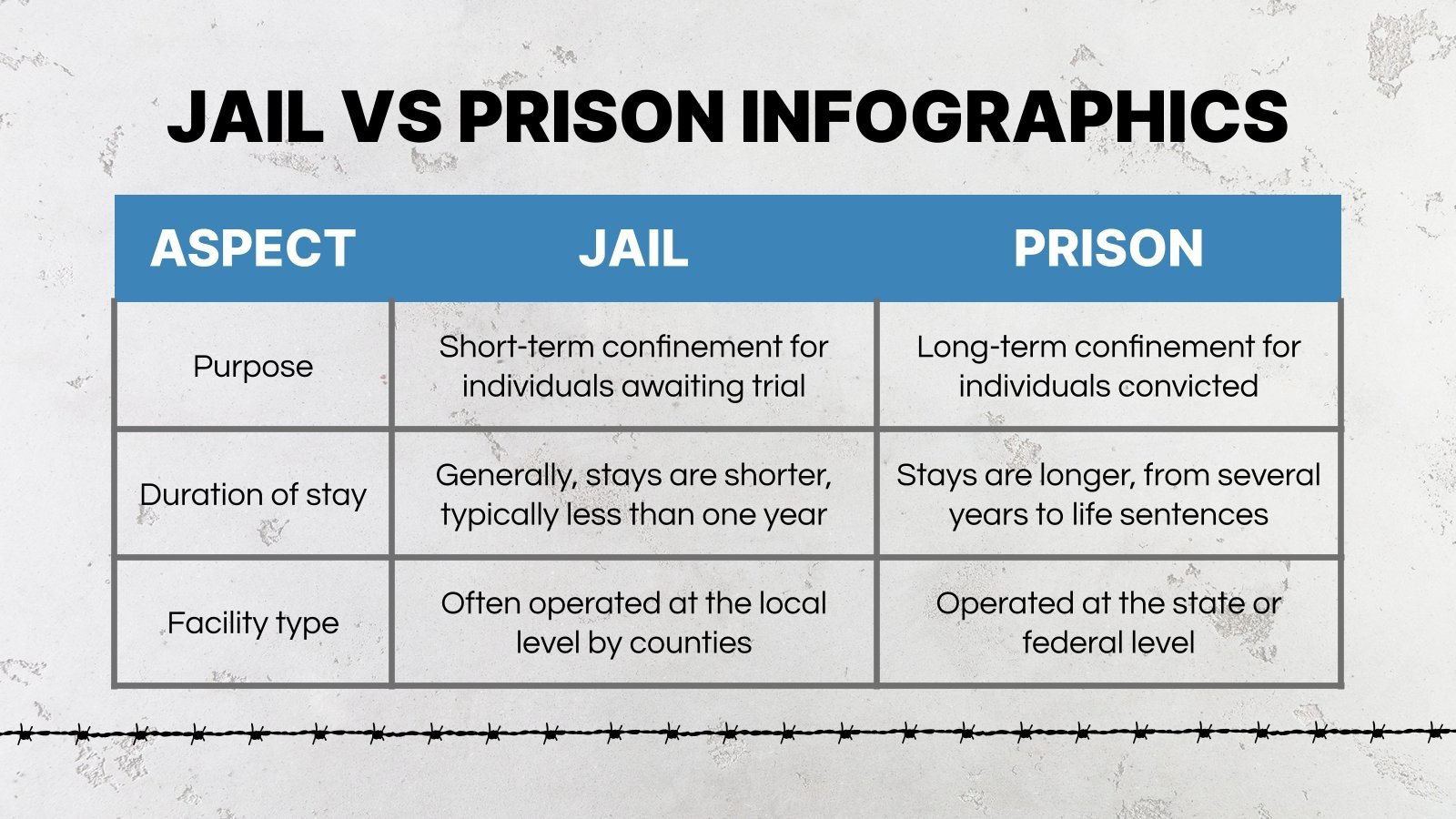 JAIL VS PRISON INFOGRAPHICS

| ASPECT | JAIL | PRISON |
|---|---|---|
| Purpose | Short-term confinement for individuals awaiting trial | Long-term confinement for individuals convicted |
| Duration of stay | Generally, stays are shorter, typically less than one year | Stays are longer, from several years to life sentences |
| Facility type | Often operated at the local level by counties | Operated at the state or federal level |