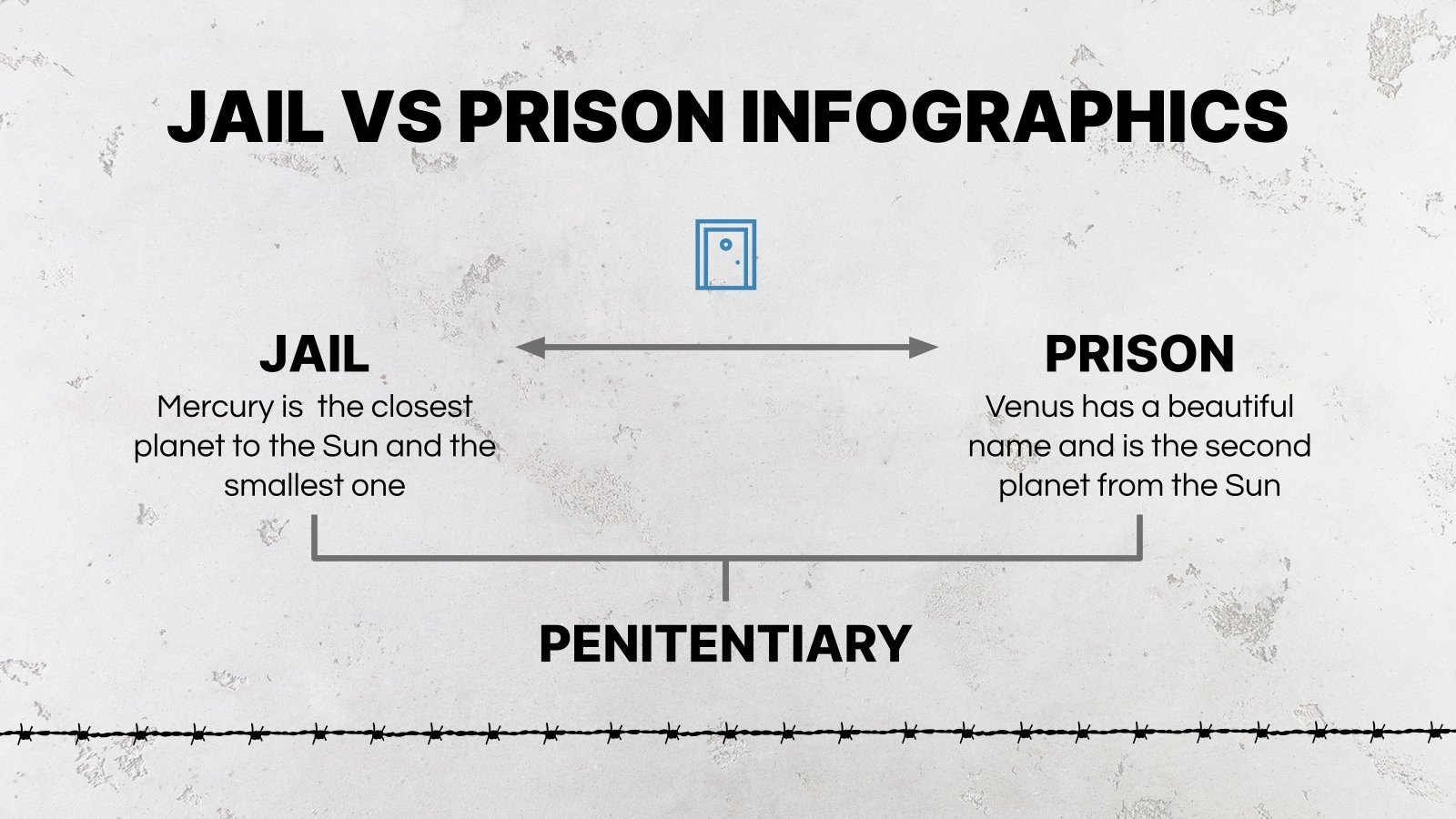 JAIL VS PRISON INFOGRAPHICS

JAIL
Mercury is the closest planet to the Sun and the smallest one

PRISON
Venus has a beautiful name and is the second planet from the Sun

PENITENTIARY