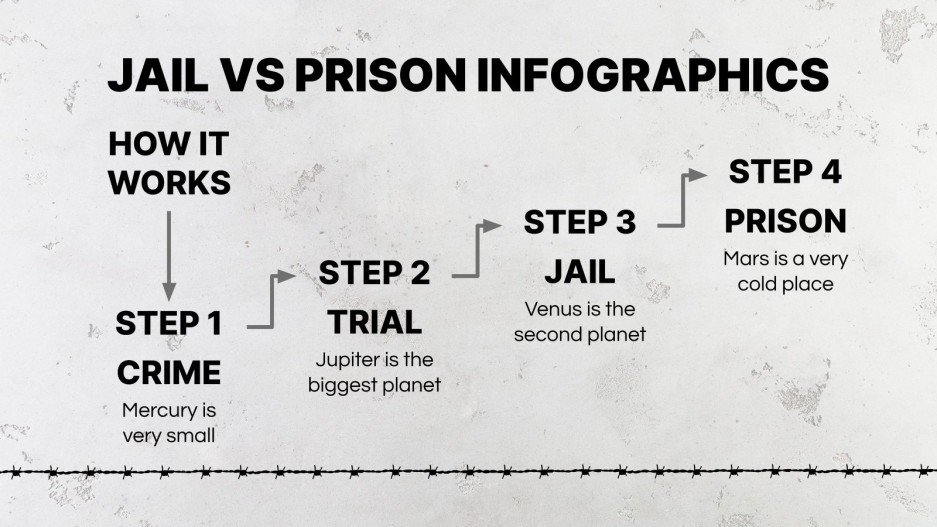 JAIL VS PRISON INFOGRAPHICS

HOW IT WORKS

STEP 1
CRIME
Mercury is very small

STEP 2
TRIAL
Jupiter is the biggest planet

STEP 3
JAIL
Venus is the second planet

STEP 4
PRISON
Mars is a very cold place