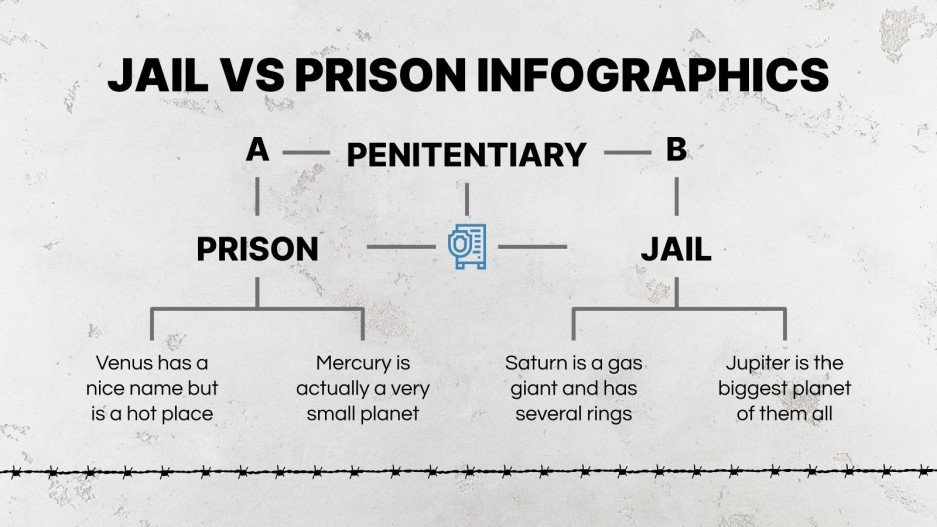 JAIL VS PRISON INFOGRAPHICS

A

PENITENTIARY

B

PRISON

JAIL

Venus has a nice name but is a hot place

Mercury is actually a very small planet

Saturn is a gas giant and has several rings

Jupiter is the biggest planet of them all