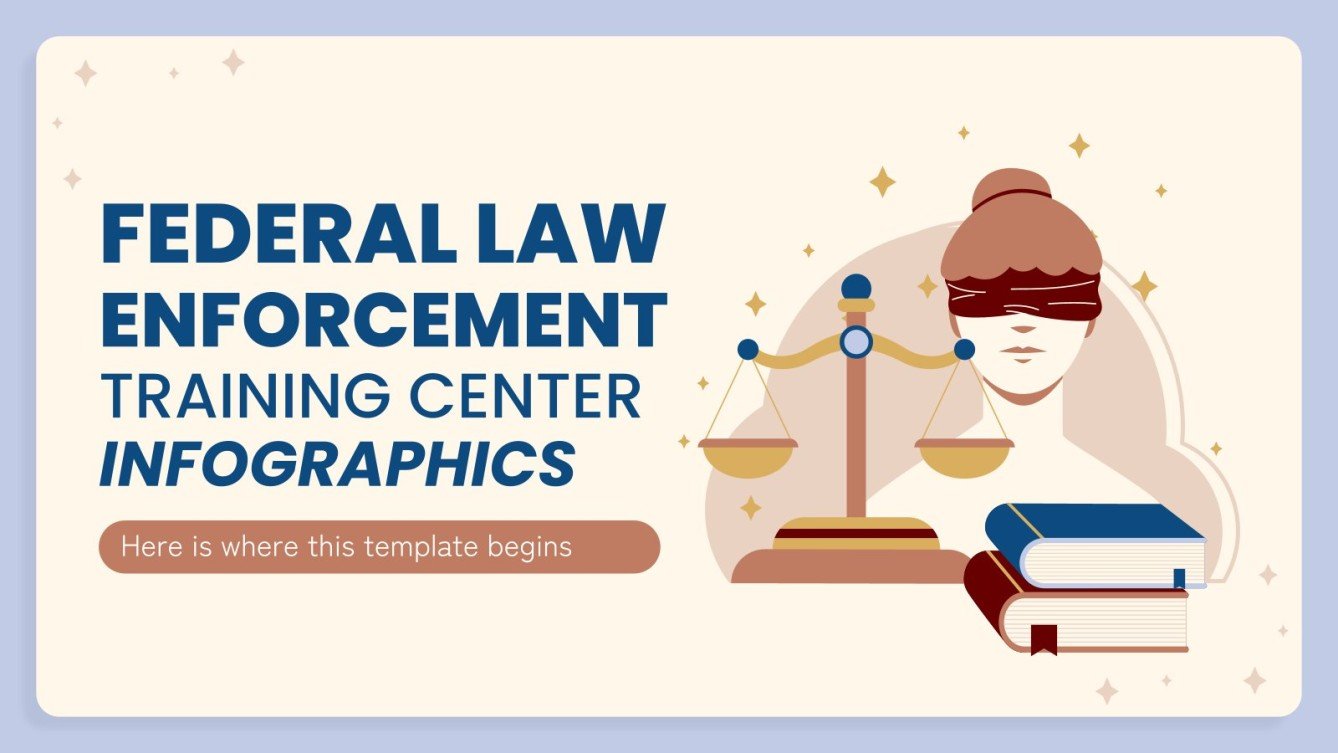 FEDERAL LAW ENFORCEMENT TRAINING CENTER INFOGRAPHICS

Here is where this template begins