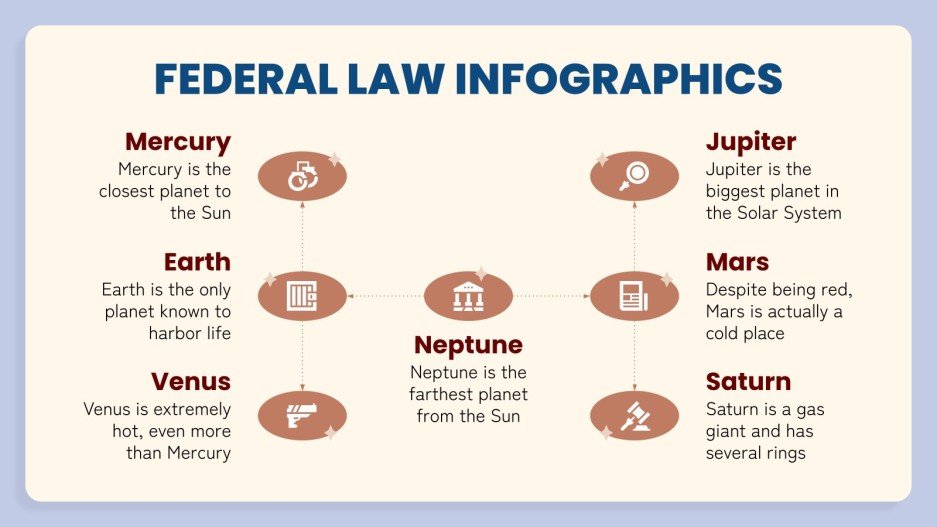 FEDERAL LAW INFOGRAPHICS

Mercury
Mercury is the closest planet to the Sun

Earth
Earth is the only planet known to harbor life

Venus
Venus is extremely hot, even more than Mercury

Neptune
Neptune is the farthest planet from the Sun

Jupiter
Jupiter is the biggest planet in the Solar System

Mars
Despite being red, Mars is actually a cold place

Saturn
Saturn is a gas giant and has several rings