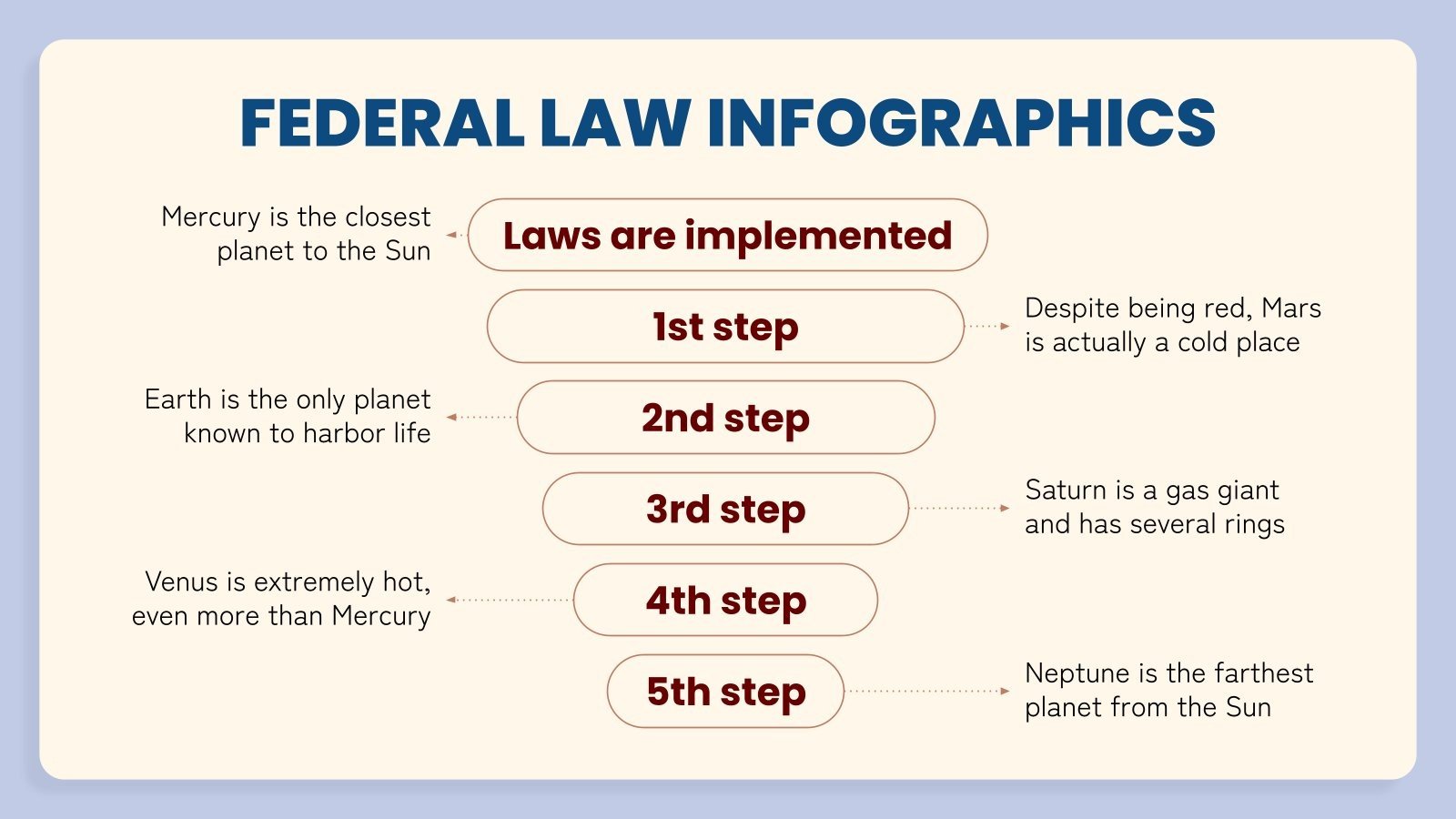 FEDERAL LAW INFOGRAPHICS

Mercury is the closest planet to the Sun

Laws are implemented

1st step

Despite being red, Mars is actually a cold place

Earth is the only planet known to harbor life

2nd step

3rd step

Saturn is a gas giant and has several rings

Venus is extremely hot, even more than Mercury

4th step

5th step

Neptune is the farthest planet from the Sun