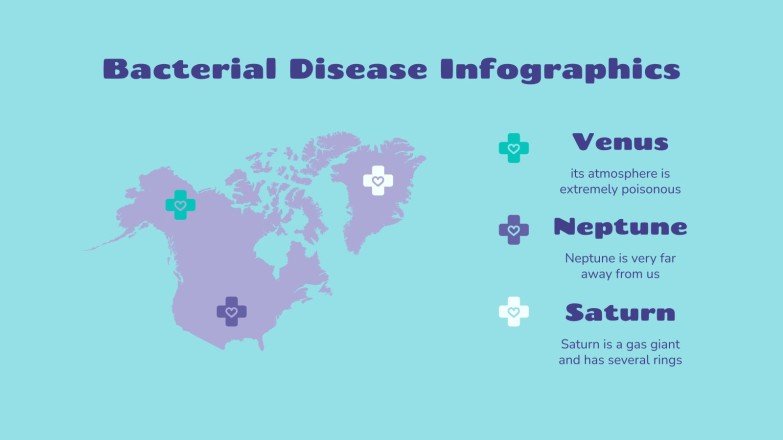 Bacterial Disease Infographics

Venus

its atmosphere is extremely poisonous

Neptune

Neptune is very far away from us

Saturn

Saturn is a gas giant and has several rings