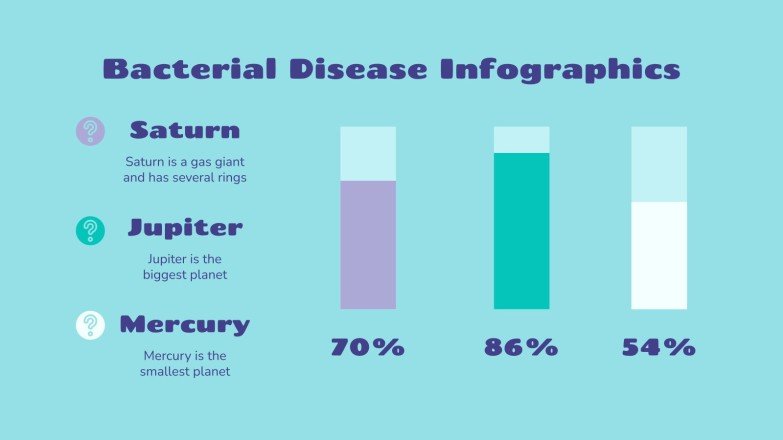 Bacterial Disease Infographics

Saturn

Saturn is a gas giant and has several rings

Jupiter

Jupiter is the biggest planet

Mercury

Mercury is the smallest planet

70%

86%

54%