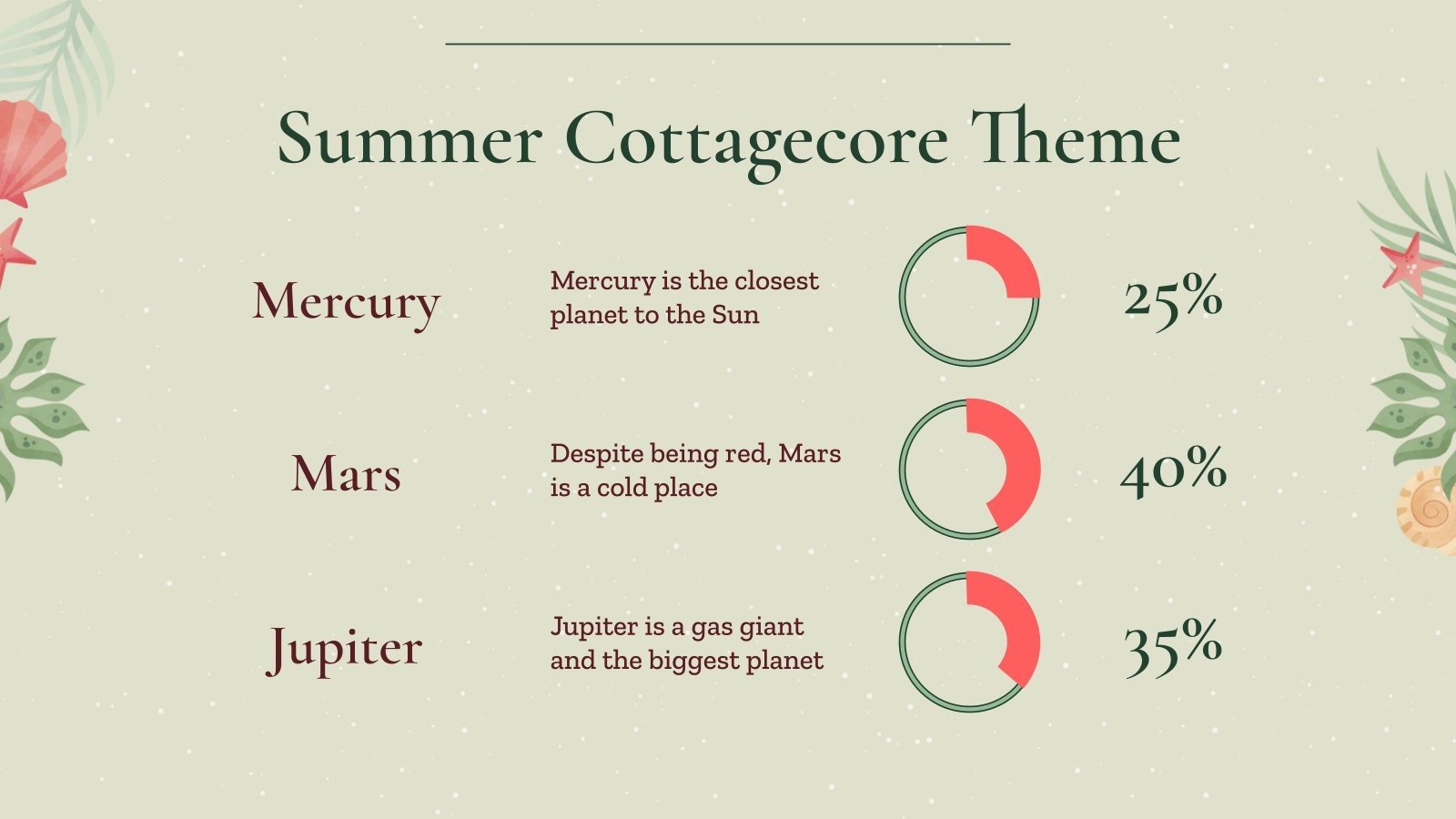 Summer Cottagecore Theme

Mercury

Mercury is the closest planet to the Sun

25%

Mars

Despite being red, Mars is a cold place

40%

Jupiter

Jupiter is a gas giant and the biggest planet

35%