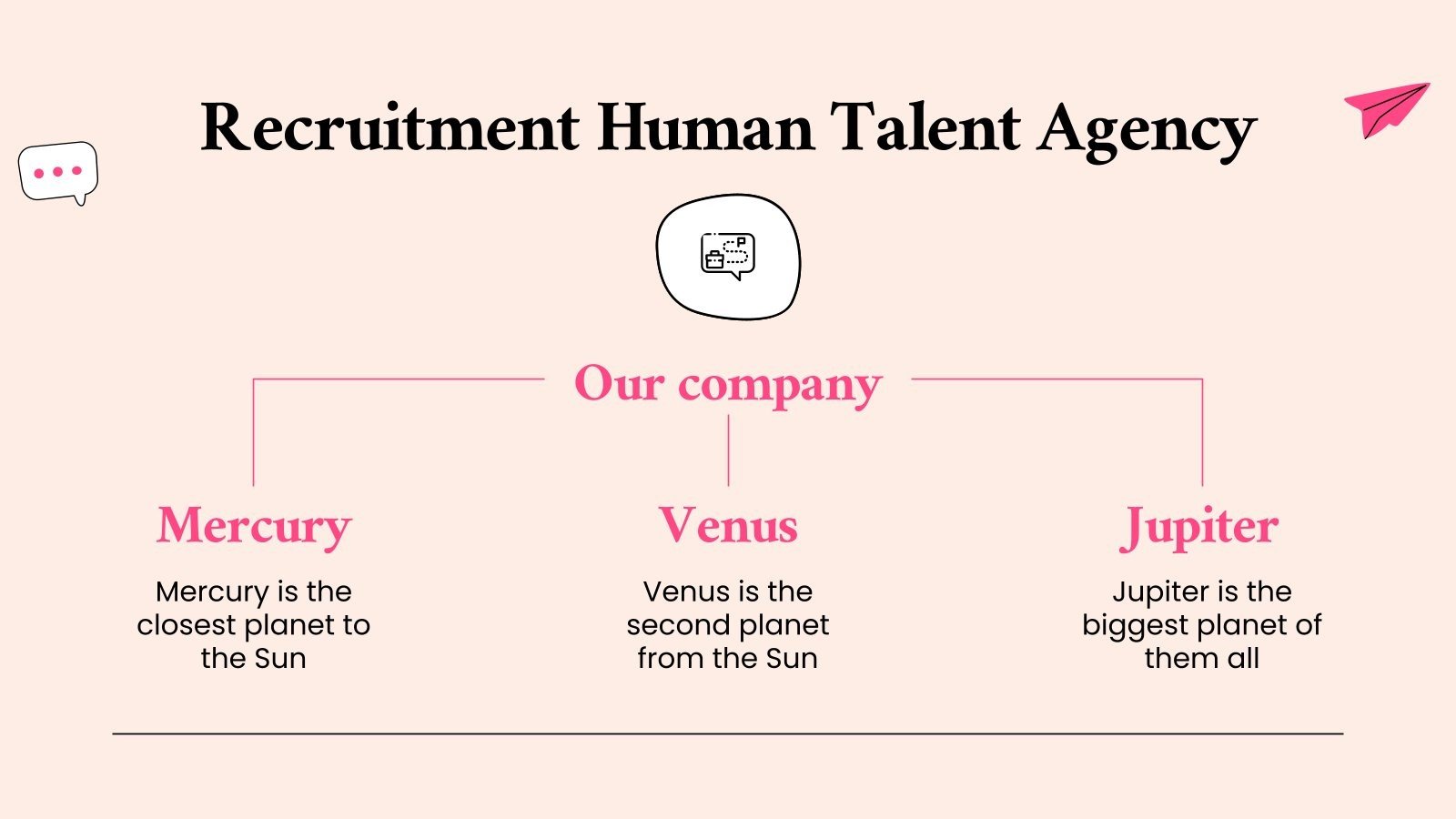 Recruitment Human Talent Agency

Our company

Mercury

Mercury is the closest planet to the Sun

Venus

Venus is the second planet from the Sun

Jupiter

Jupiter is the biggest planet of them all