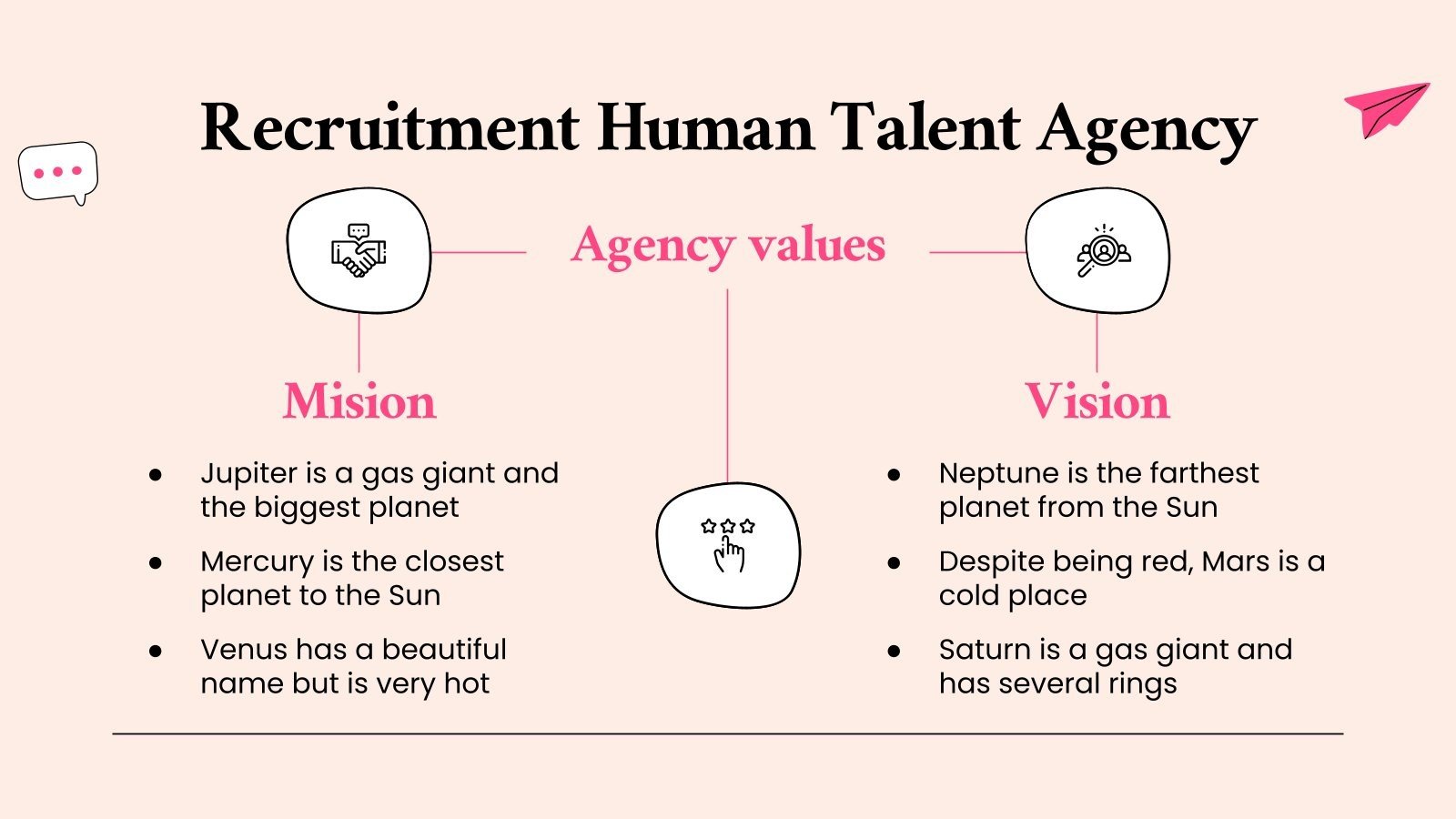 Recruitment Human Talent Agency

Agency values

Mision

- Jupiter is a gas giant and the biggest planet
- Mercury is the closest planet to the Sun
- Venus has a beautiful name but is very hot

Vision

- Neptune is the farthest planet from the Sun
- Despite being red, Mars is a cold place
- Saturn is a gas giant and has several rings