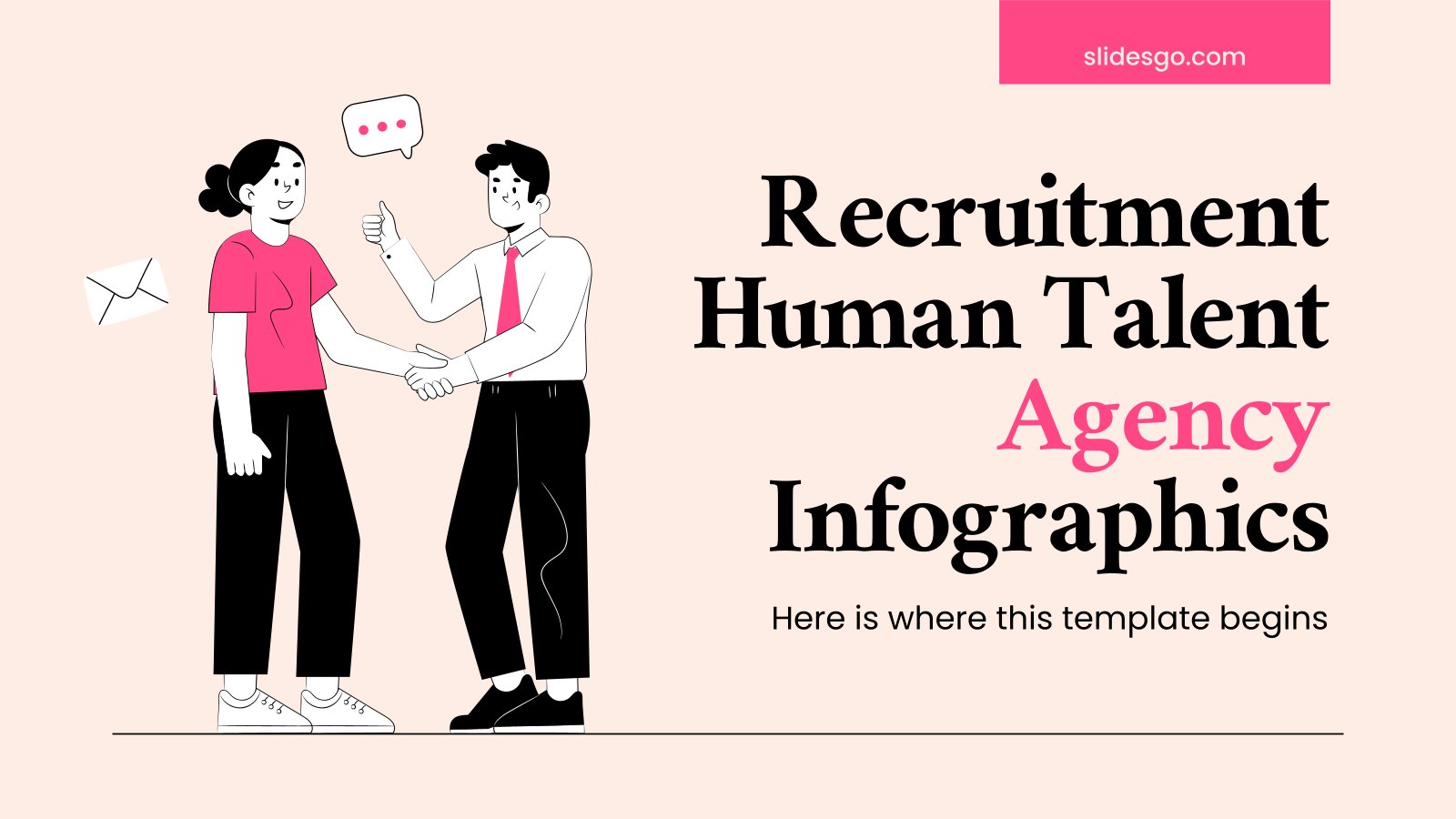 slidesgo.com

Recruitment Human Talent Agency Infographics

Here is where this template begins