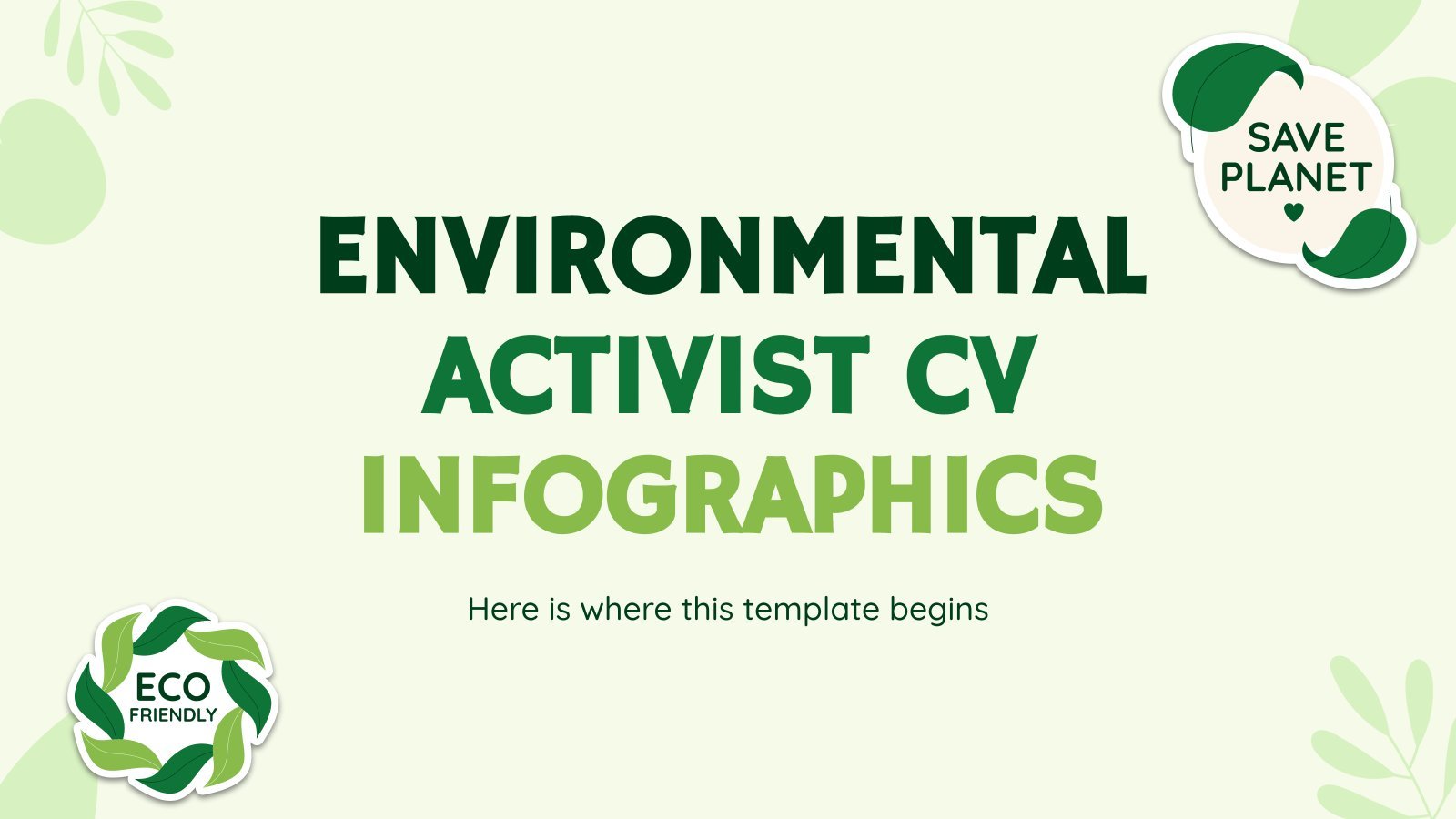 SAVE PLANET

ENVIRONMENTAL ACTIVIST CV INFOGRAPHICS

Here is where this template begins

ECO FRIENDLY