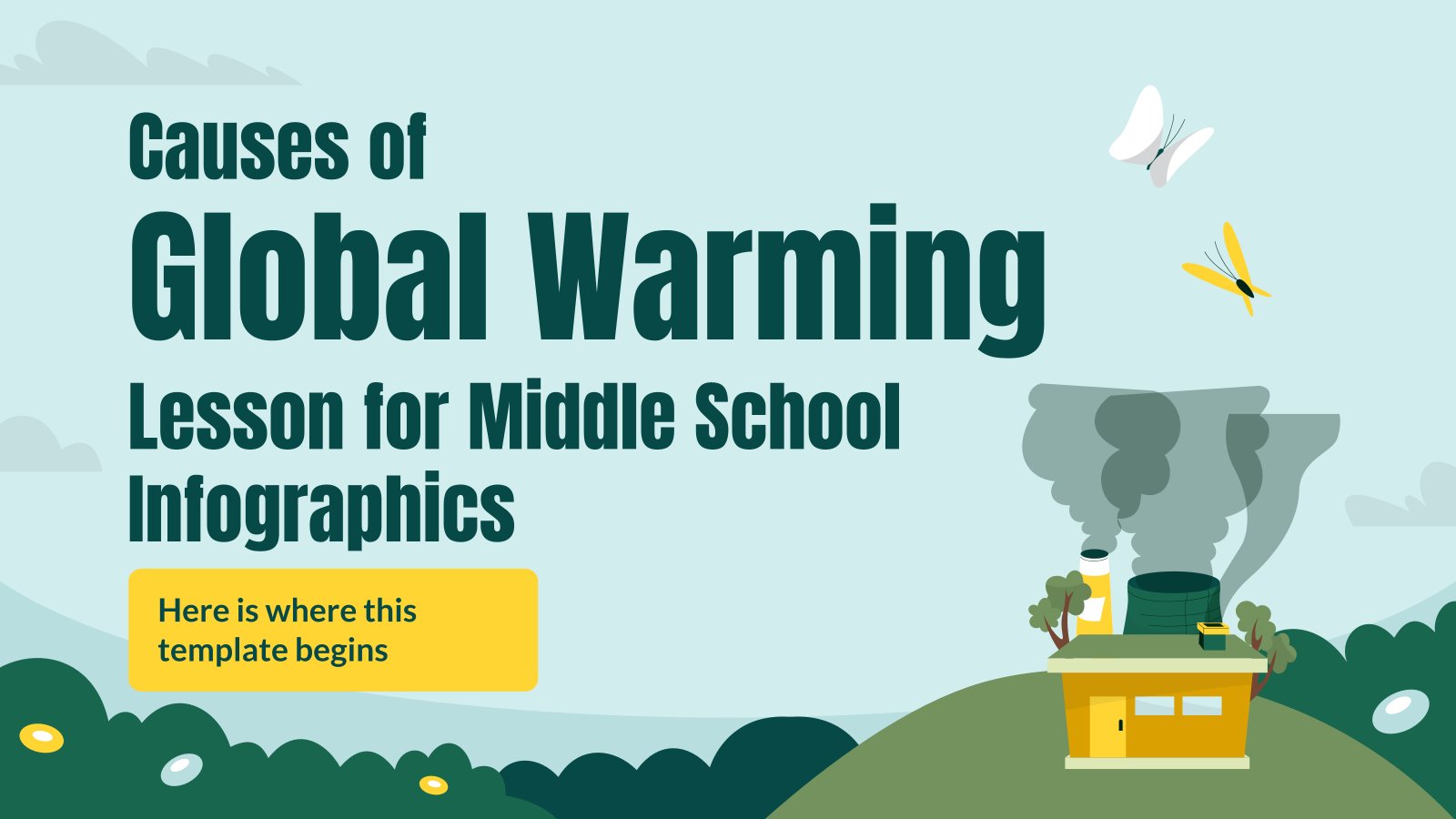 Causes of
Global Warming
Lesson for Middle School Infographics

Here is where this template begins