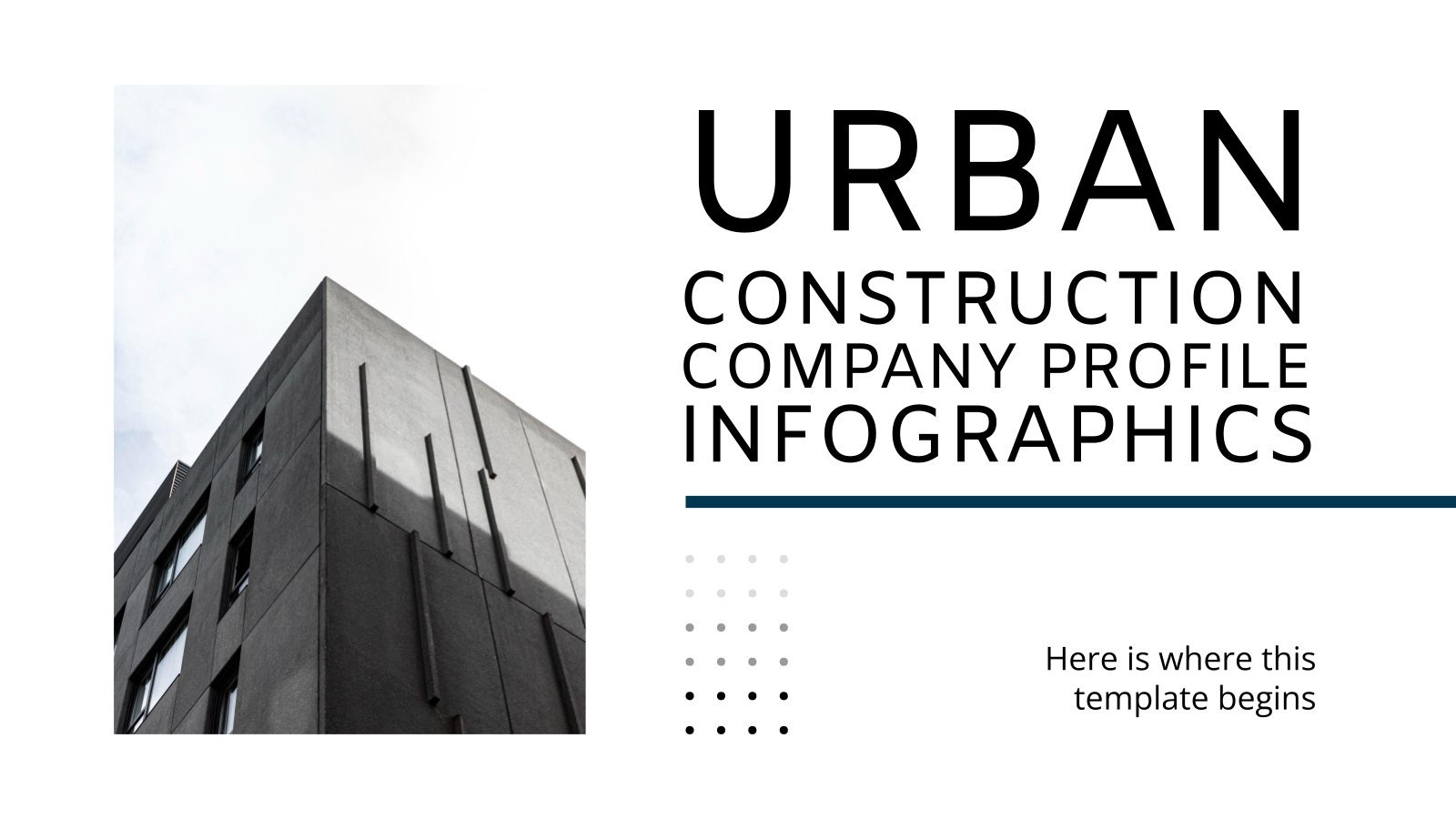 URBAN
CONSTRUCTION
COMPANY PROFILE
INFOGRAPHICS

Here is where this template begins