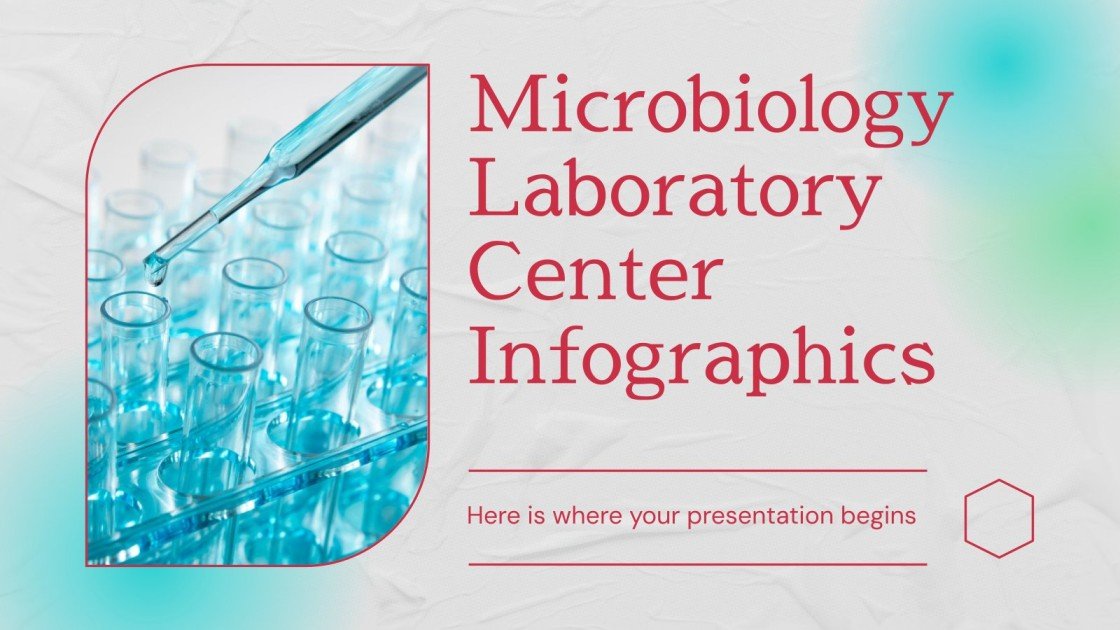 Microbiology Laboratory Center Infographics

Here is where your presentation begins