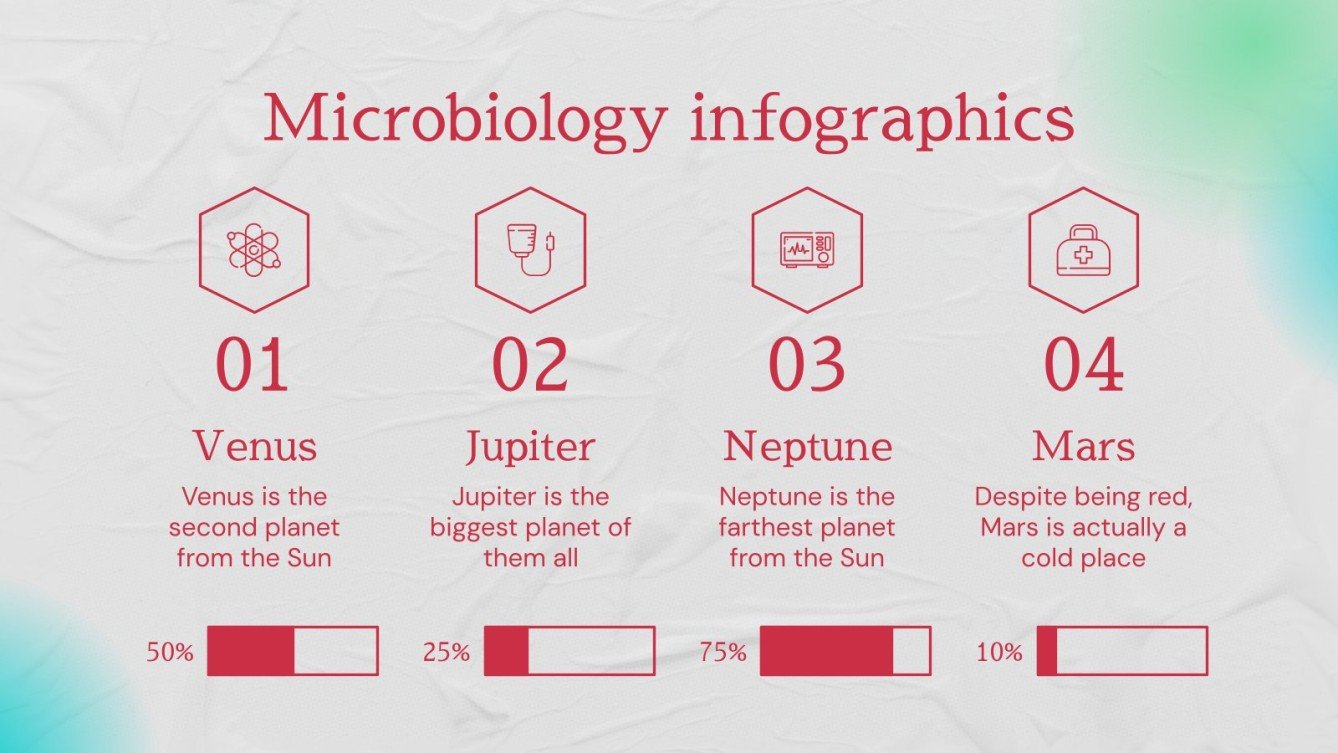 Microbiology infographics

01

Venus

Venus is the second planet from the Sun

50%

02

Jupiter

Jupiter is the biggest planet of them all

25%

03

Neptune

Neptune is the farthest planet from the Sun

75%

04

Mars

Despite being red, Mars is actually a cold place

10%