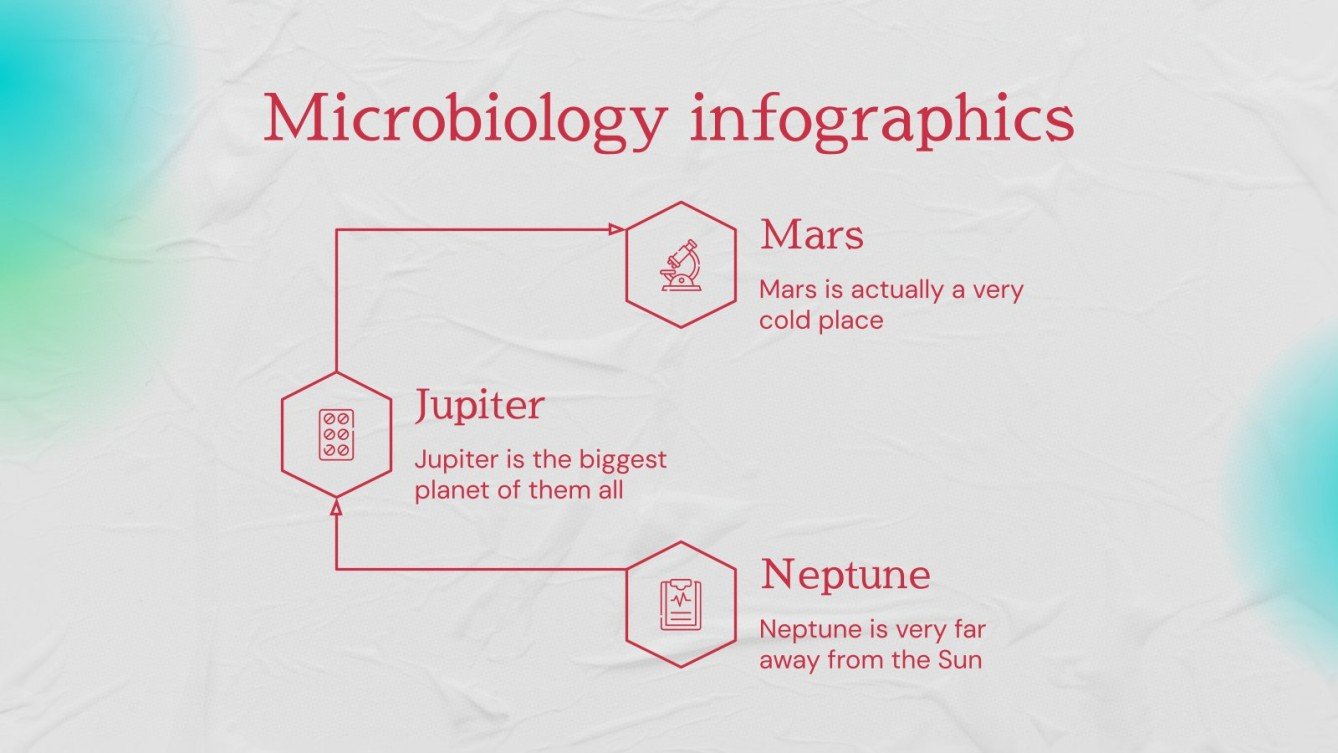 Microbiology infographics

Mars
Mars is actually a very cold place

Jupiter
Jupiter is the biggest planet of them all

Neptune
Neptune is very far away from the Sun