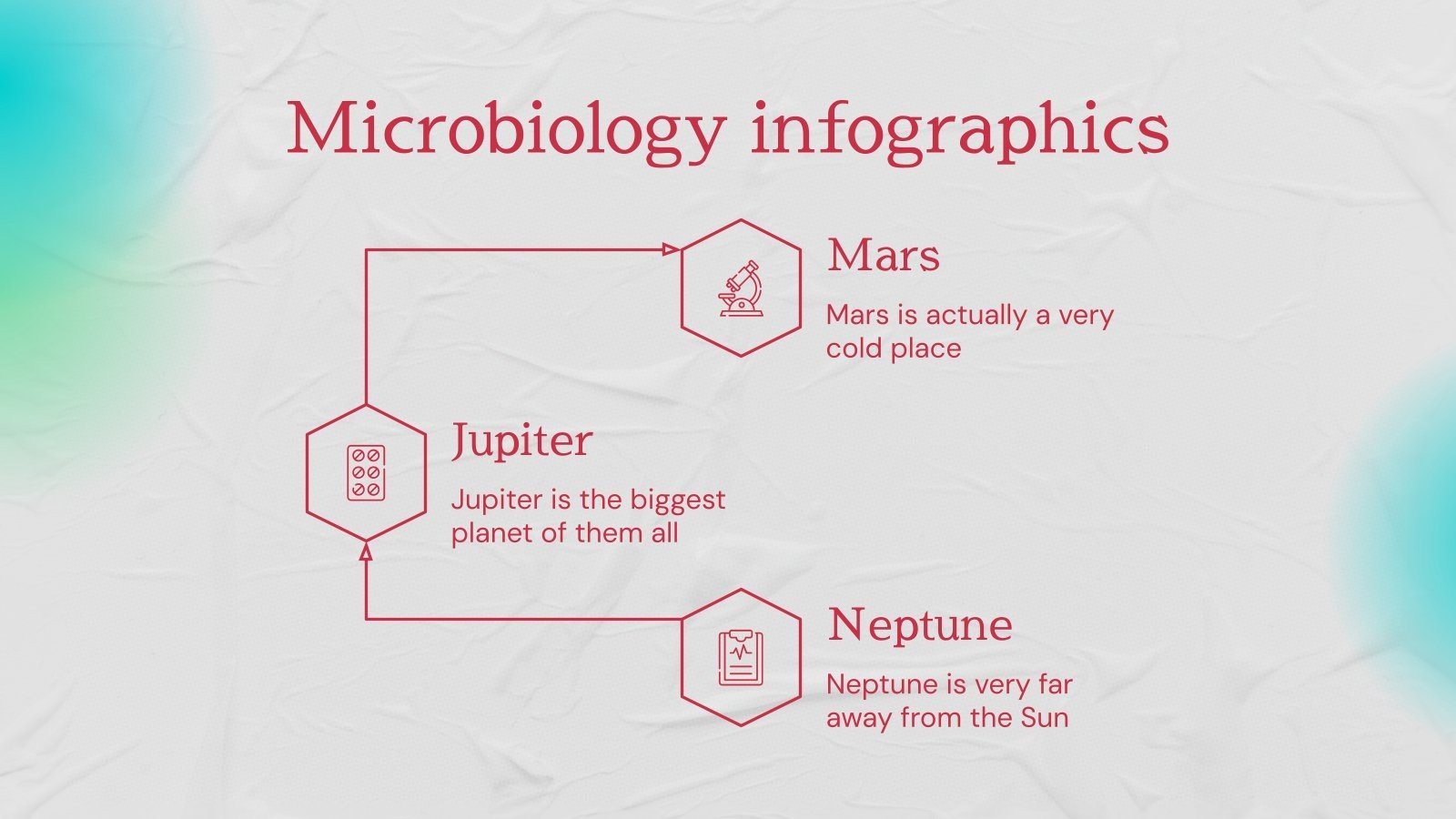 Microbiology infographics

Mars

Mars is actually a very cold place

Jupiter

Jupiter is the biggest planet of them all

Neptune

Neptune is very far away from the Sun