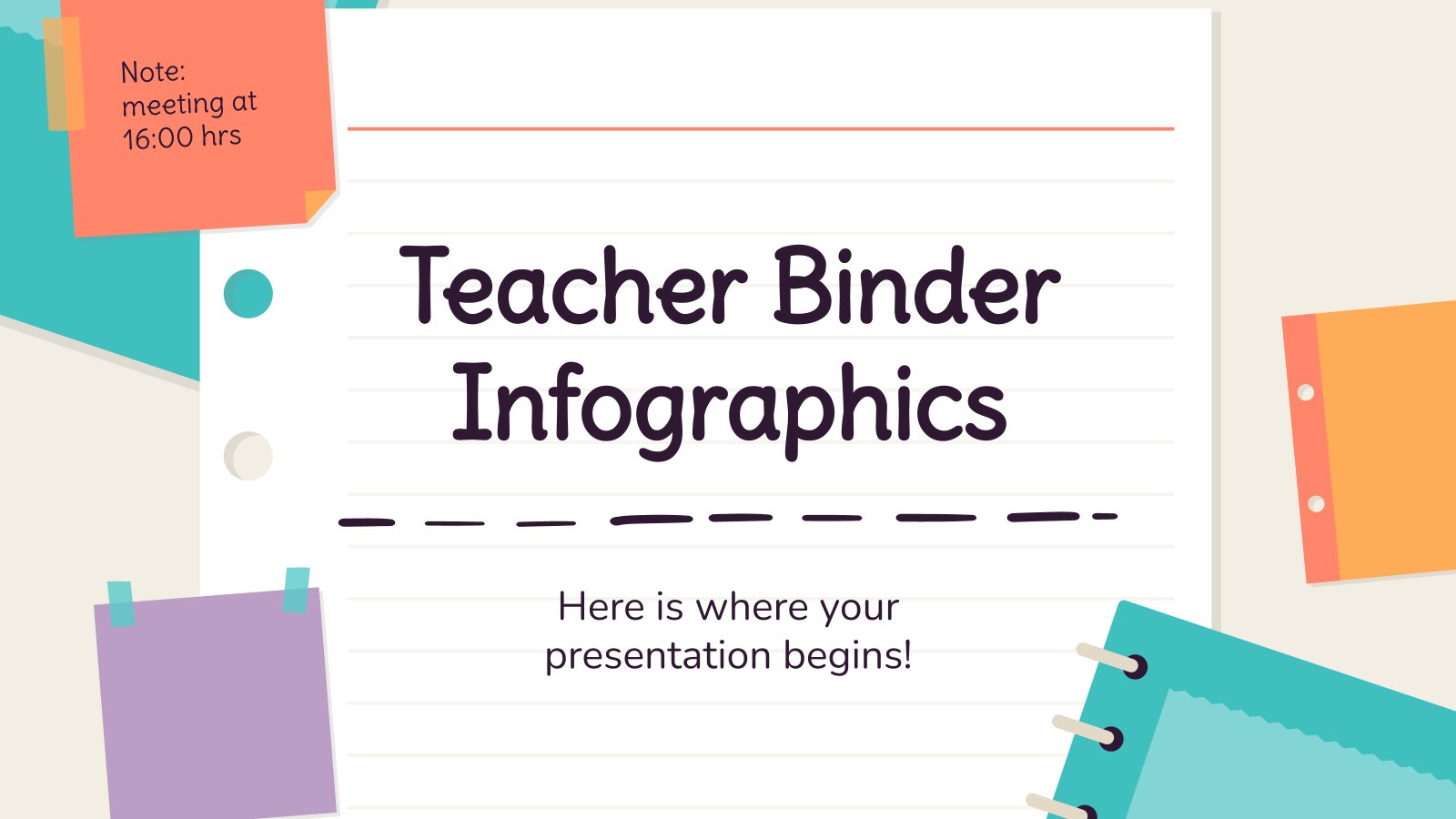 Note:
meeting at
16:00 hrs

Teacher Binder Infographics

Here is where your presentation begins!