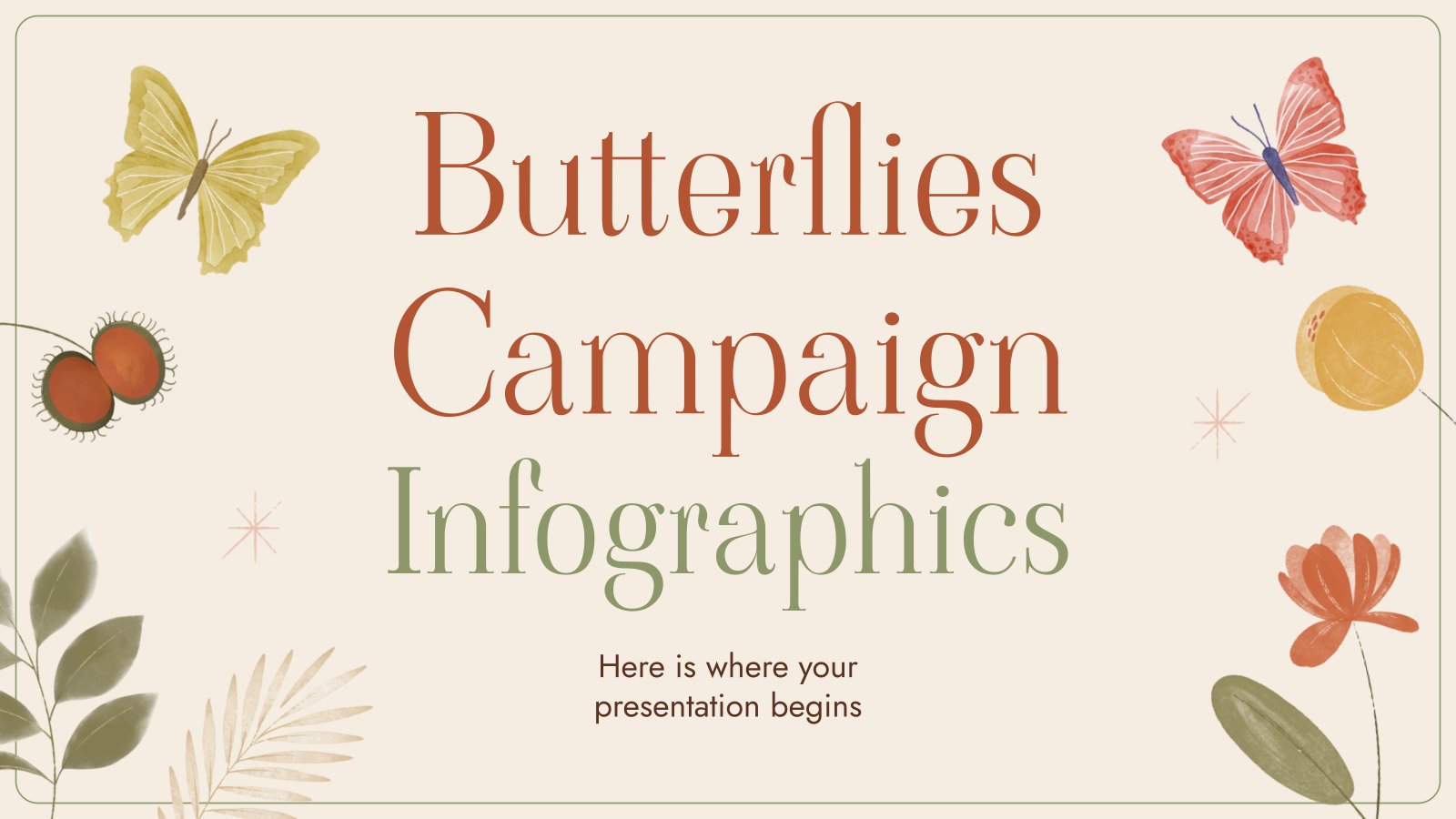 Butterflies Campaign Infographics

Here is where your presentation begins