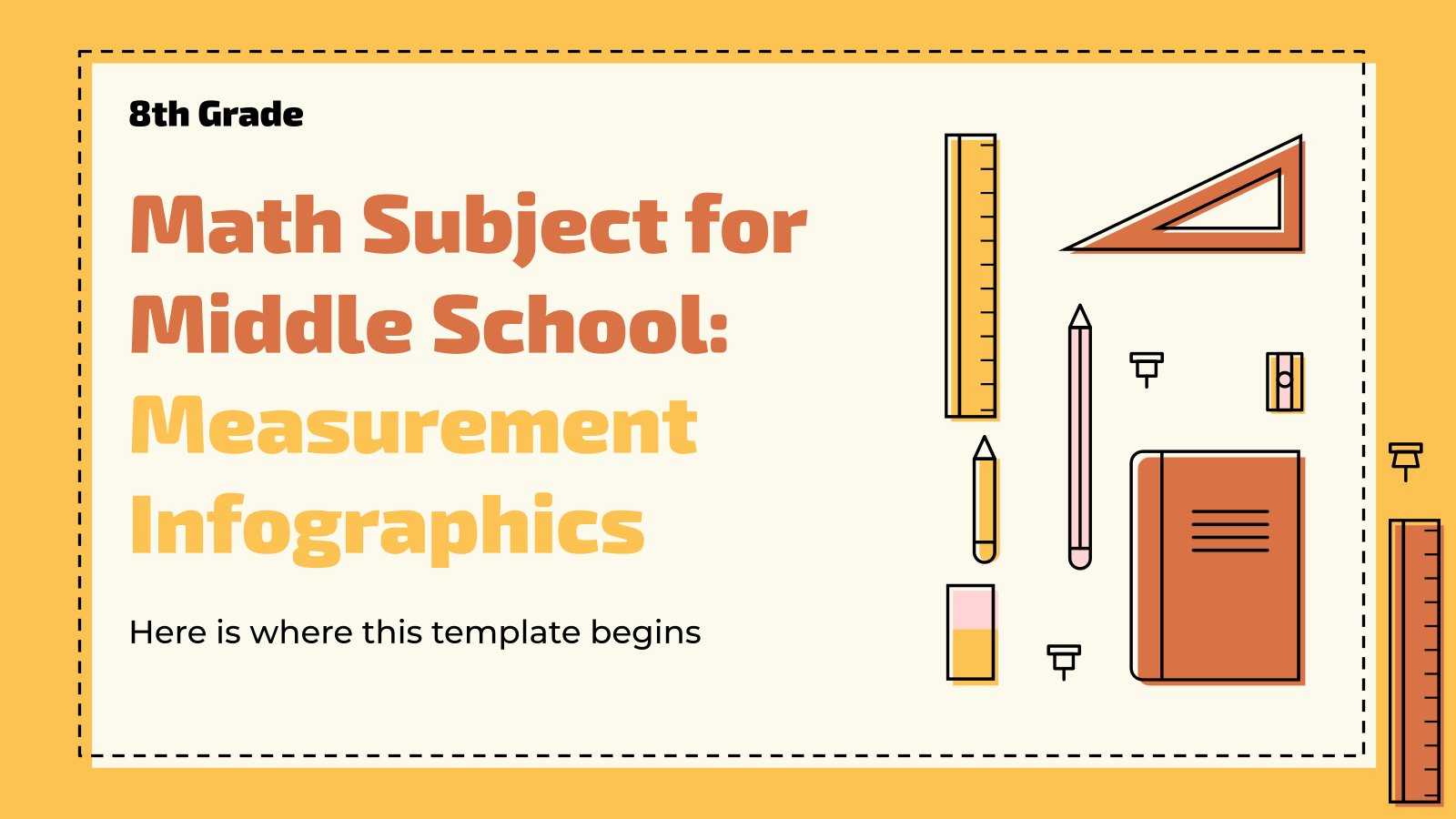 8th Grade

Math Subject for Middle School: Measurement Infographics

Here is where this template begins