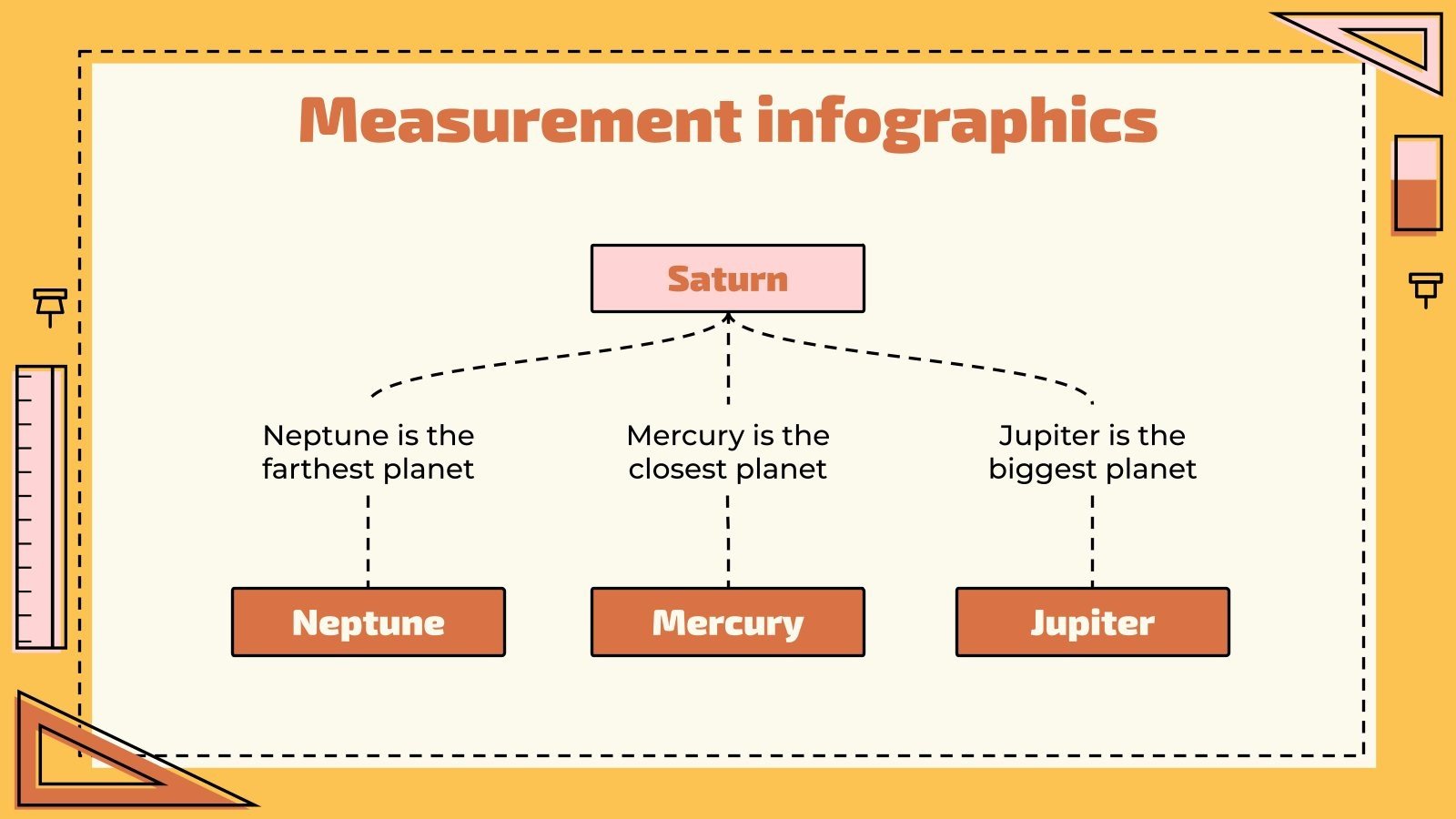 Measurement infographics

Saturn

Neptune is the farthest planet

Mercury is the closest planet

Jupiter is the biggest planet

Neptune

Mercury

Jupiter