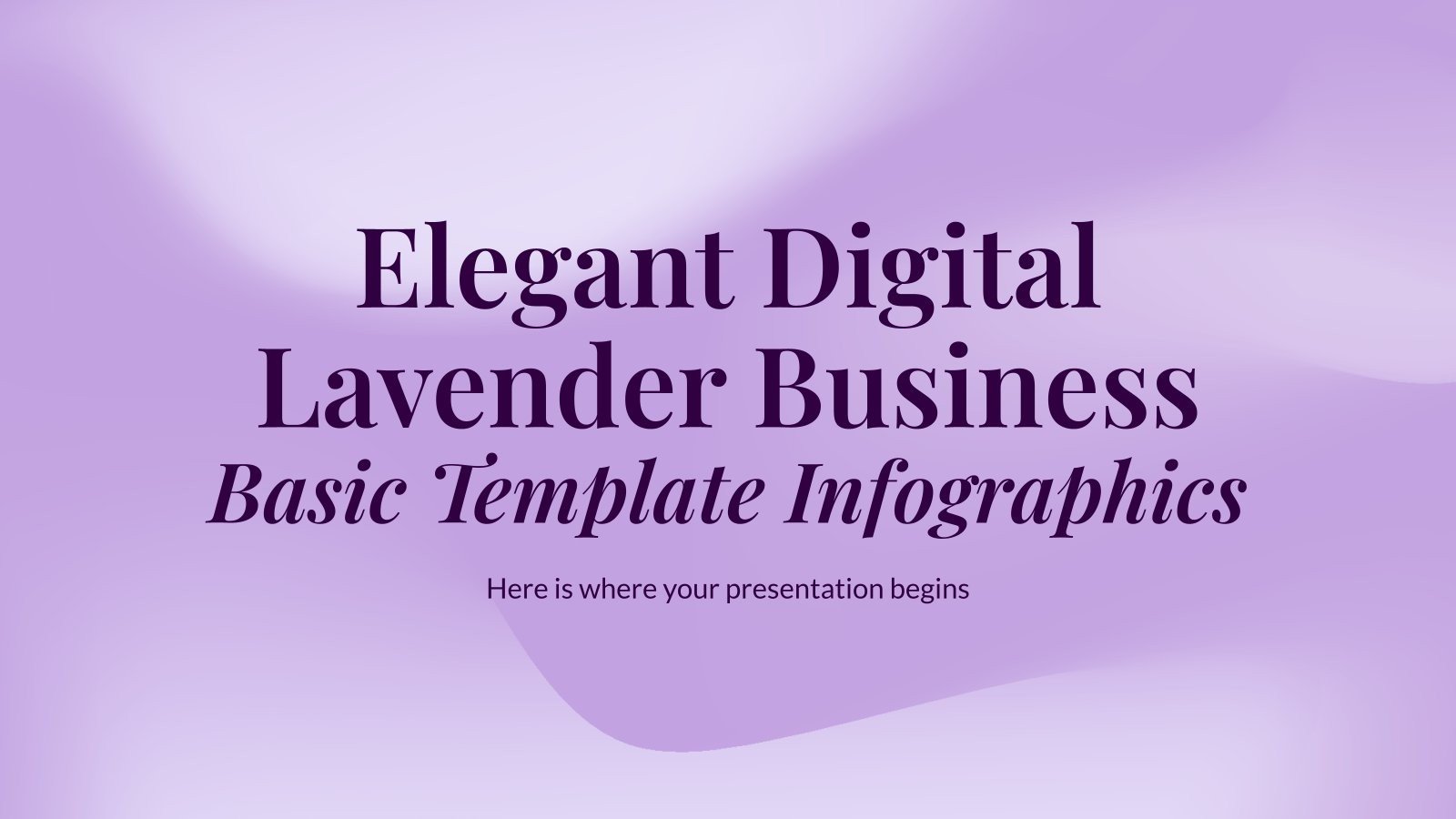 Elegant Digital Lavender Business Basic Template Infographics

Here is where your presentation begins