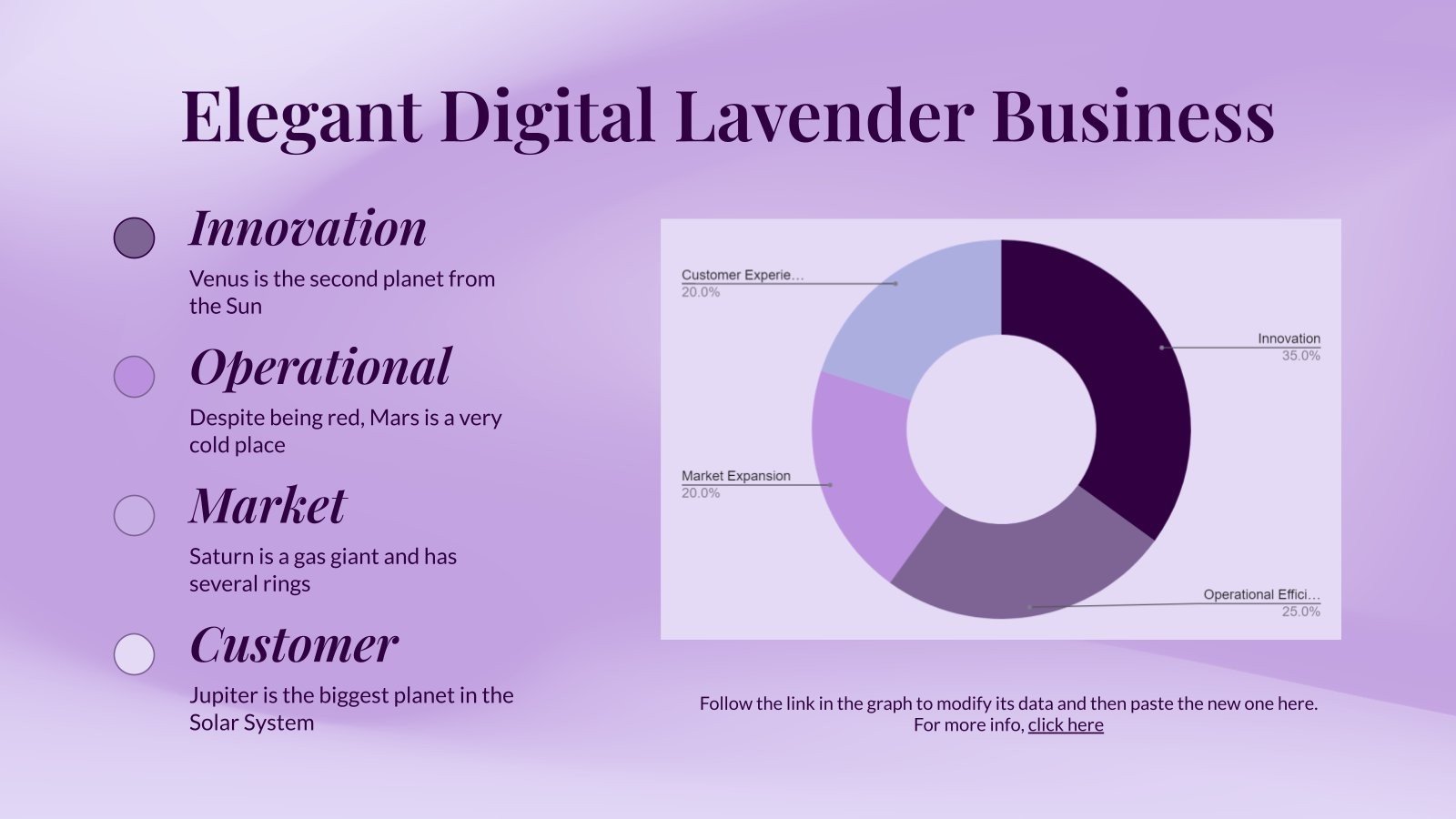 Elegant Digital Lavender Business

Innovation

Venus is the second planet from the Sun

Operational

Despite being red, Mars is a very cold place

Market

Saturn is a gas giant and has several rings

Customer

Jupiter is the biggest planet in the Solar System

Customer Experie…
20.0%

Innovation
35.0%

Market Expansion
20.0%

Operational Effici…
25.0%

Follow the link in the graph to modify its data and then paste the new one here. For more info, click here