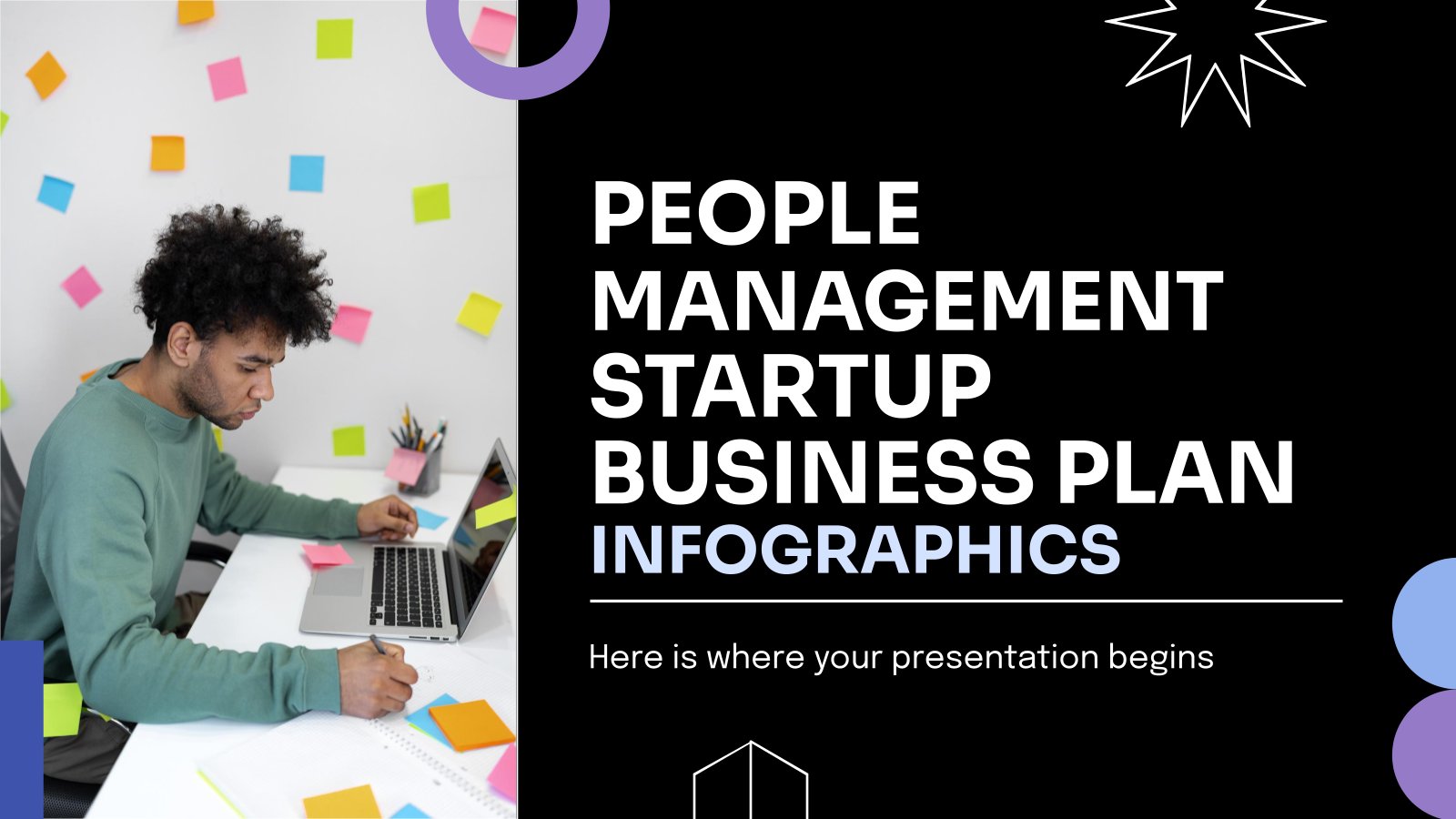 PEOPLE MANAGEMENT STARTUP BUSINESS PLAN INFOGRAPHICS

Here is where your presentation begins