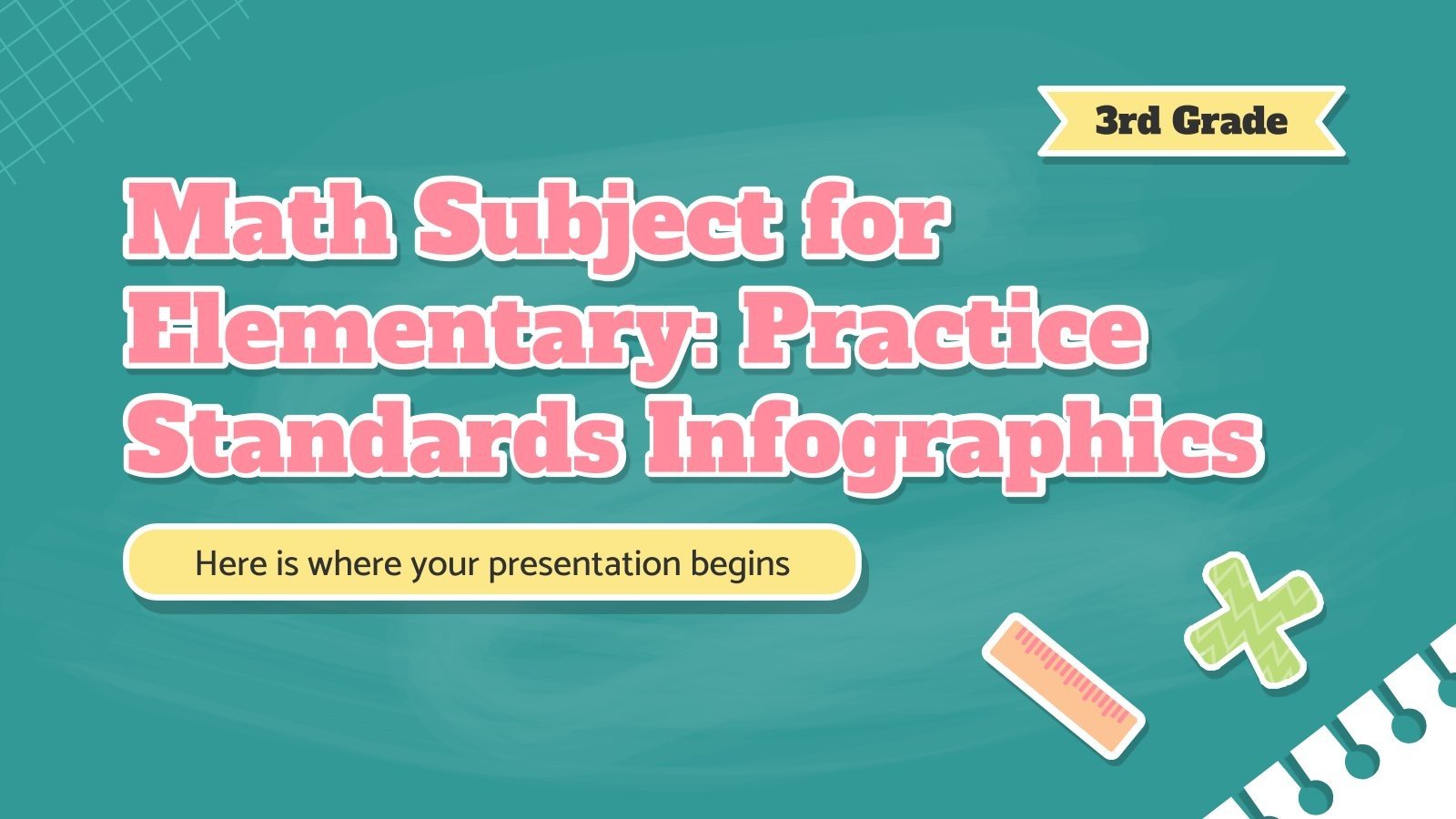 3rd Grade

Math Subject for Elementary: Practice Standards Infographics

Here is where your presentation begins