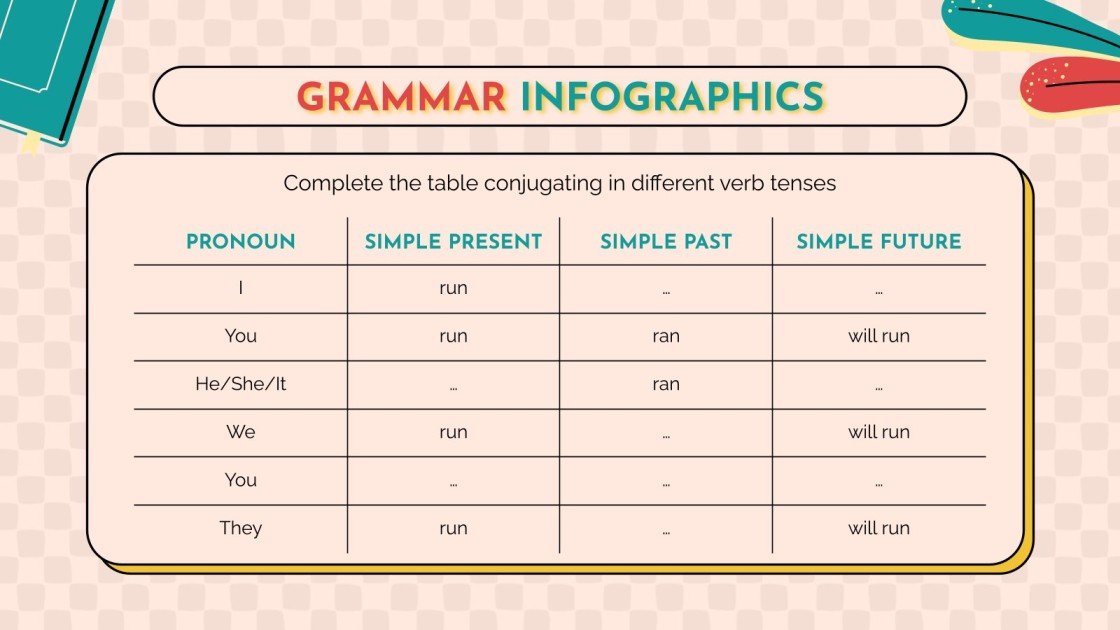 GRAMMAR INFOGRAPHICS

Complete the table conjugating in different verb tenses

| PRONOUN | SIMPLE PRESENT | SIMPLE PAST | SIMPLE FUTURE |
|---|---|---|---|
| I | run | ... | ... |
| You | run | ran | will run |
| He/She/It | ... | ran | ... |
| We | run | ... | will run |
| You | ... | ... | ... |
| They | run | ... | will run |