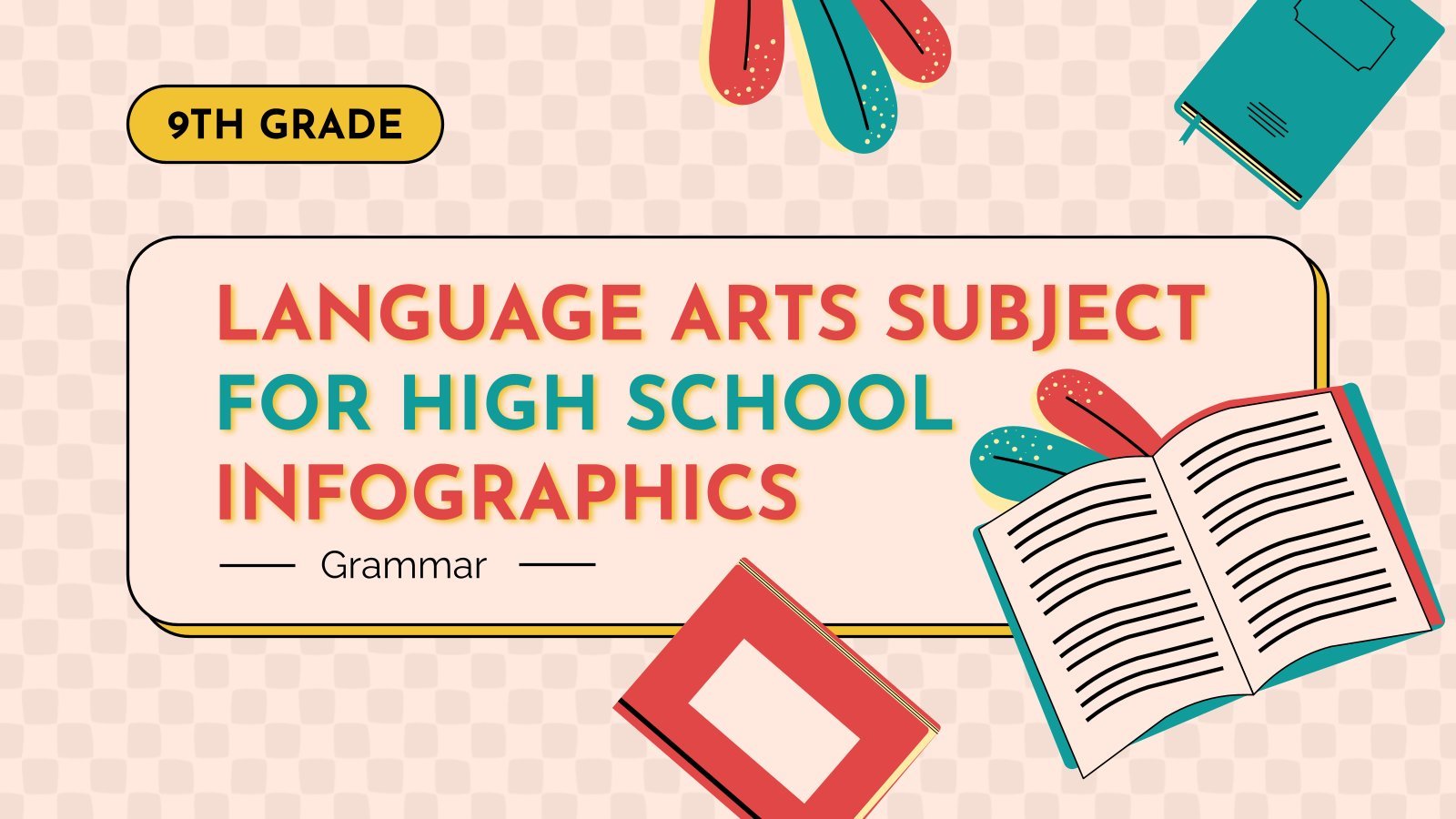 9TH GRADE

LANGUAGE ARTS SUBJECT FOR HIGH SCHOOL INFOGRAPHICS

Grammar