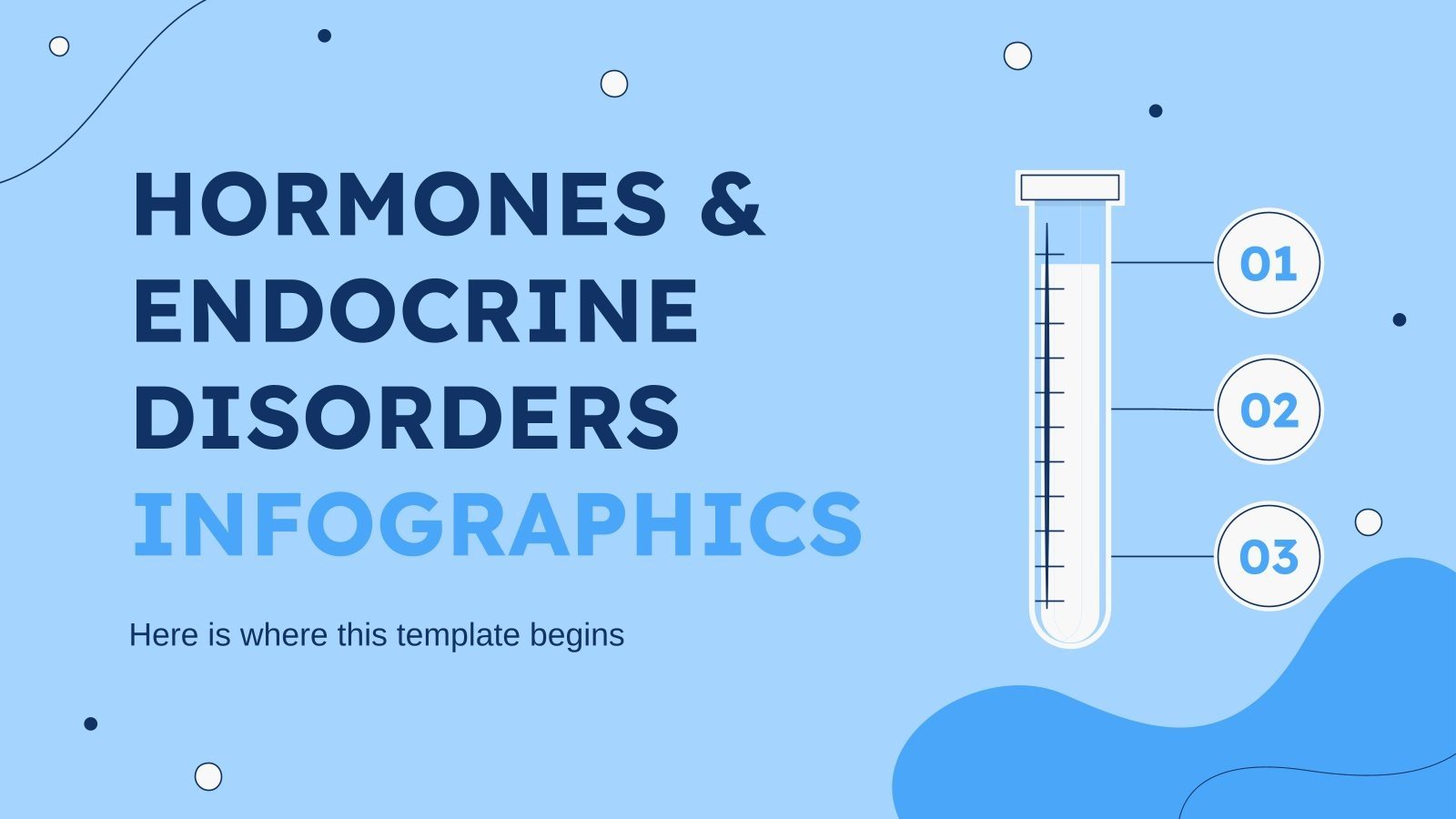 HORMONES & ENDOCRINE DISORDERS INFOGRAPHICS

Here is where this template begins

01

02

03