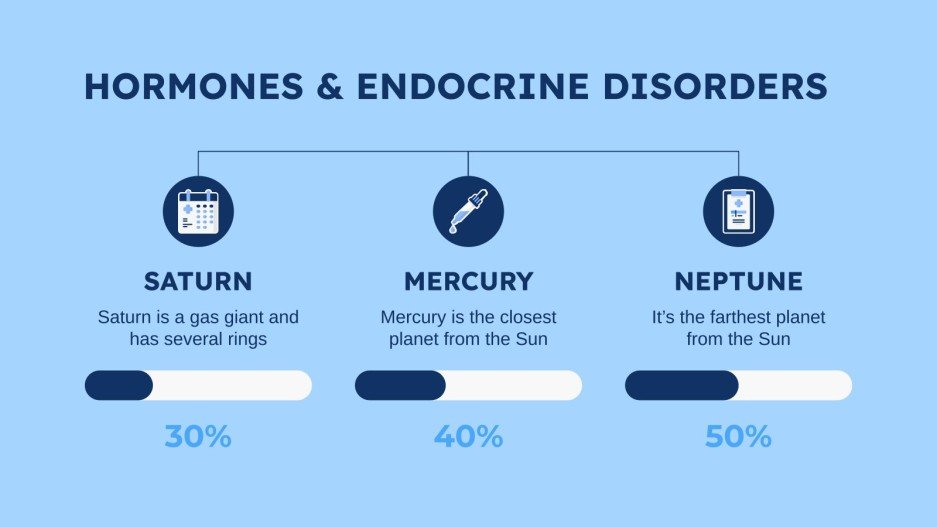 HORMONES & ENDOCRINE DISORDERS

SATURN

Saturn is a gas giant and has several rings

30%

MERCURY

Mercury is the closest planet from the Sun

40%

NEPTUNE

It's the farthest planet from the Sun

50%