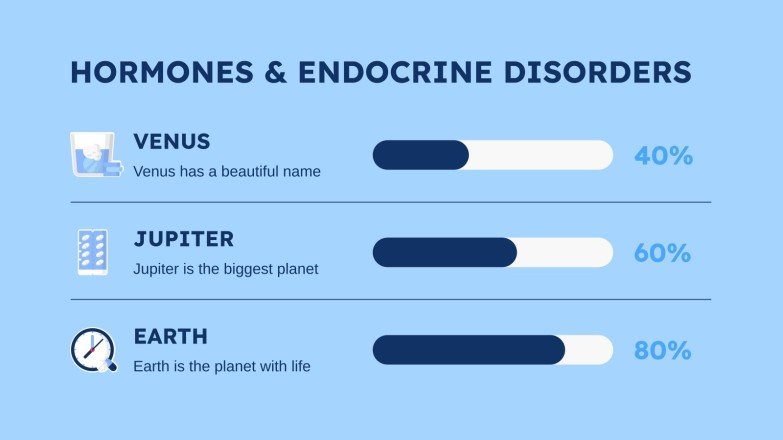 HORMONES & ENDOCRINE DISORDERS

VENUS
Venus has a beautiful name
40%

JUPITER
Jupiter is the biggest planet
60%

EARTH
Earth is the planet with life
80%