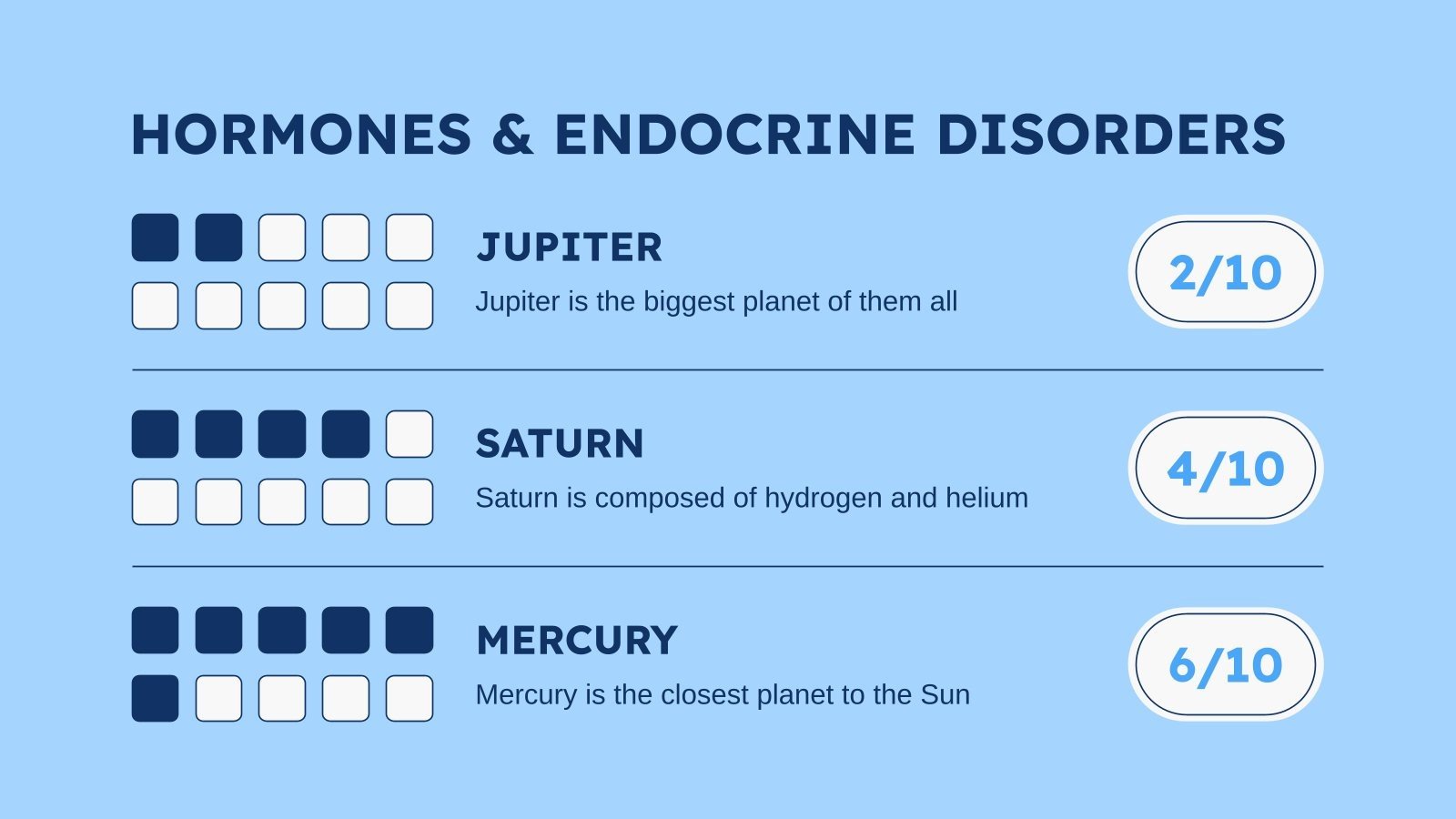 HORMONES & ENDOCRINE DISORDERS

JUPITER
Jupiter is the biggest planet of them all

2/10

SATURN
Saturn is composed of hydrogen and helium

4/10

MERCURY
Mercury is the closest planet to the Sun

6/10