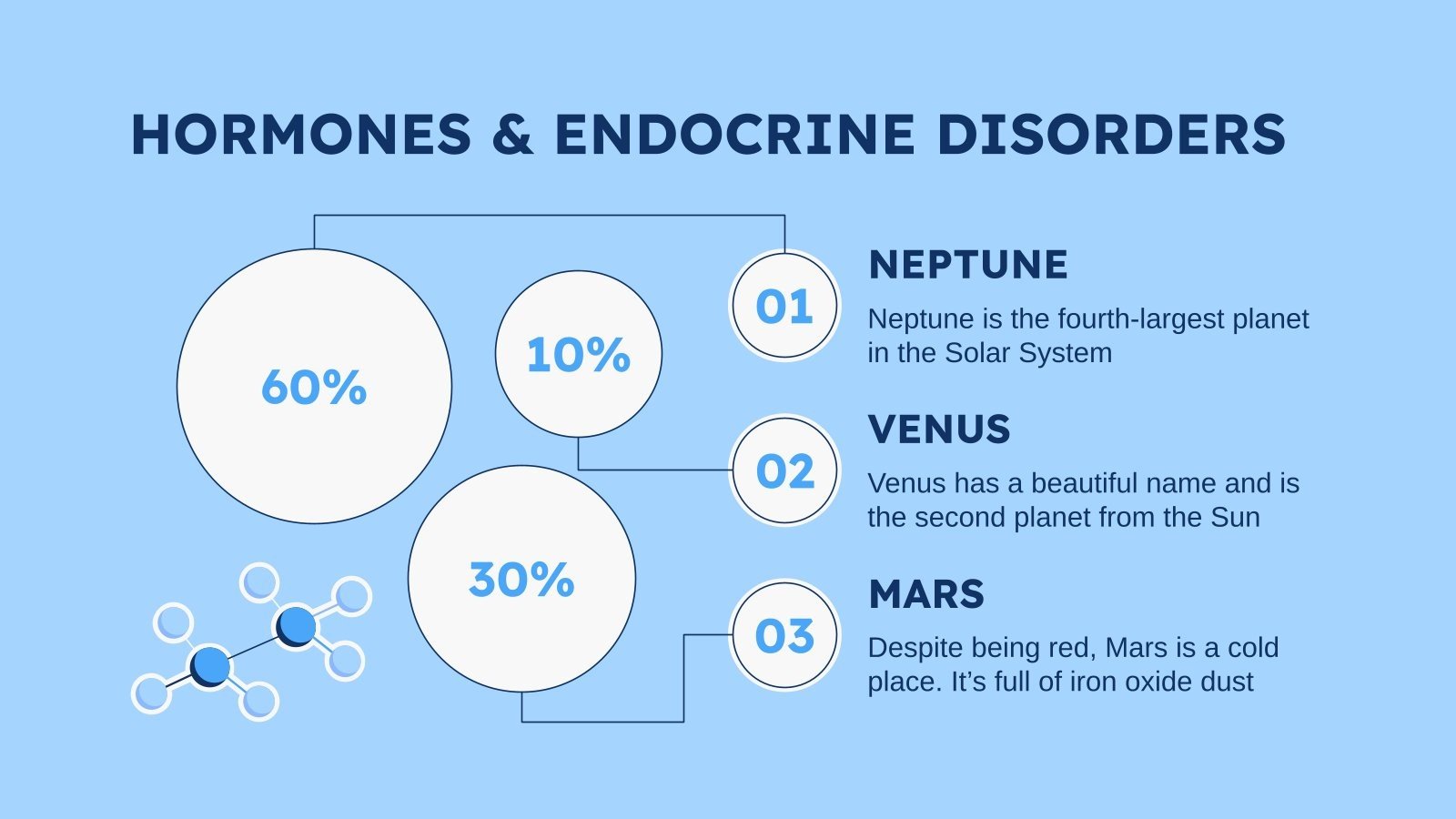 HORMONES & ENDOCRINE DISORDERS

60%

10%

30%

01

NEPTUNE

Neptune is the fourth-largest planet in the Solar System

02

VENUS

Venus has a beautiful name and is the second planet from the Sun

03

MARS

Despite being red, Mars is a cold place. It’s full of iron oxide dust