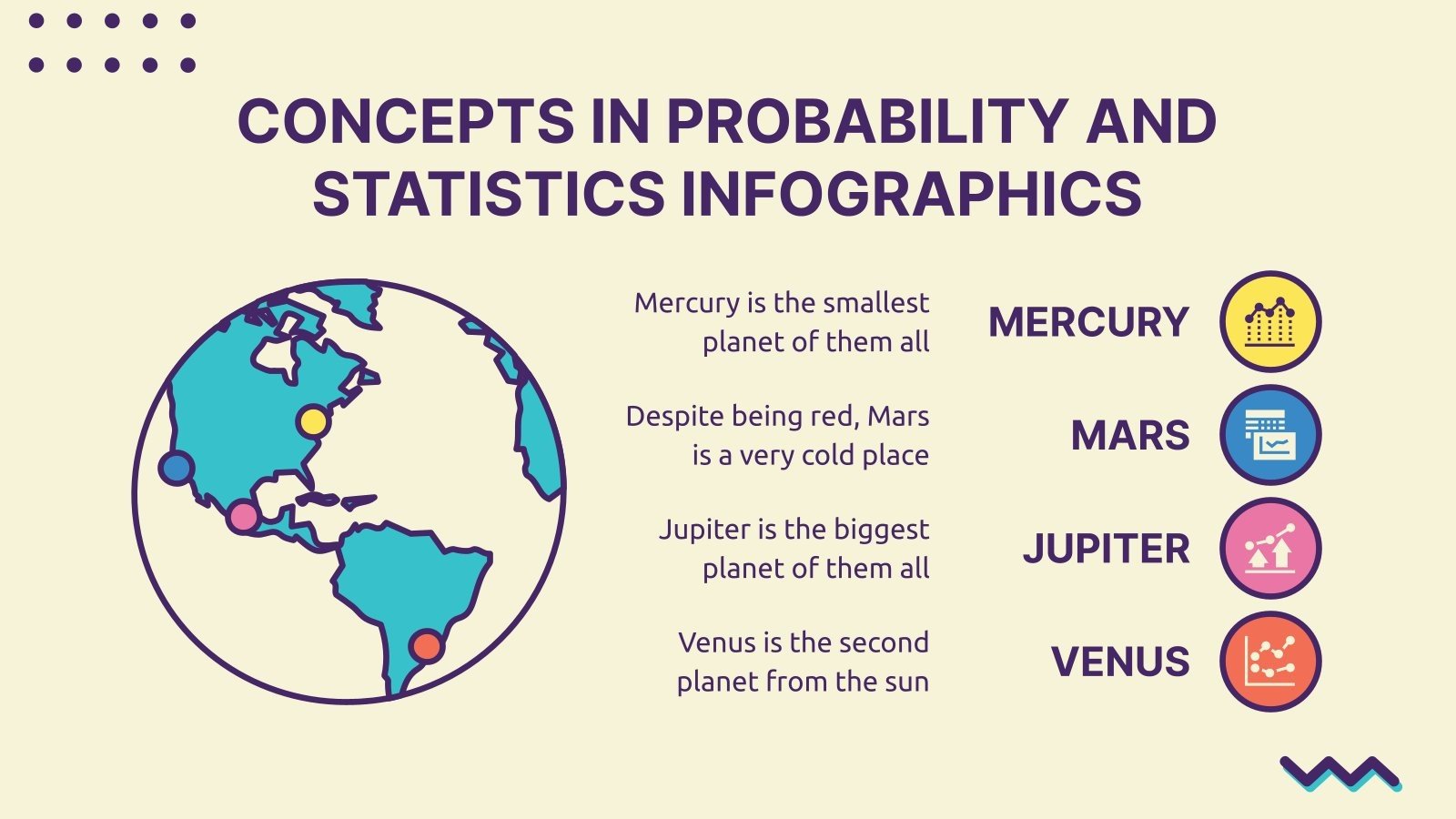 CONCEPTS IN PROBABILITY AND STATISTICS INFOGRAPHICS

Mercury is the smallest planet of them all

MERCURY

Despite being red, Mars is a very cold place

MARS

Jupiter is the biggest planet of them all

JUPITER

Venus is the second planet from the sun

VENUS